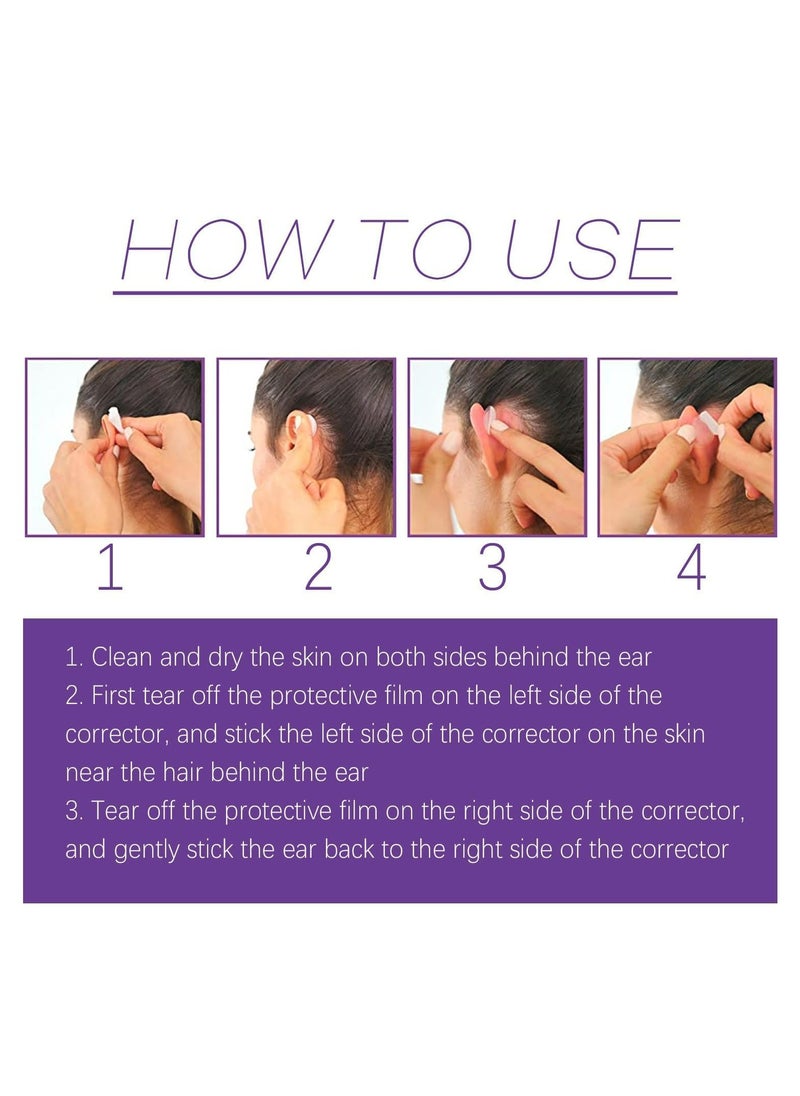 HOW TO USE

1

2

3

4

1. Clean and dry the skin on both sides behind the ear
2. First tear off the protective film on the left side of the corrector, and stick the left side of the corrector on the skin near the hair behind the ear
3. Tear off the protective film on the right side of the corrector, and gently stick the ear back to the right side of the corrector