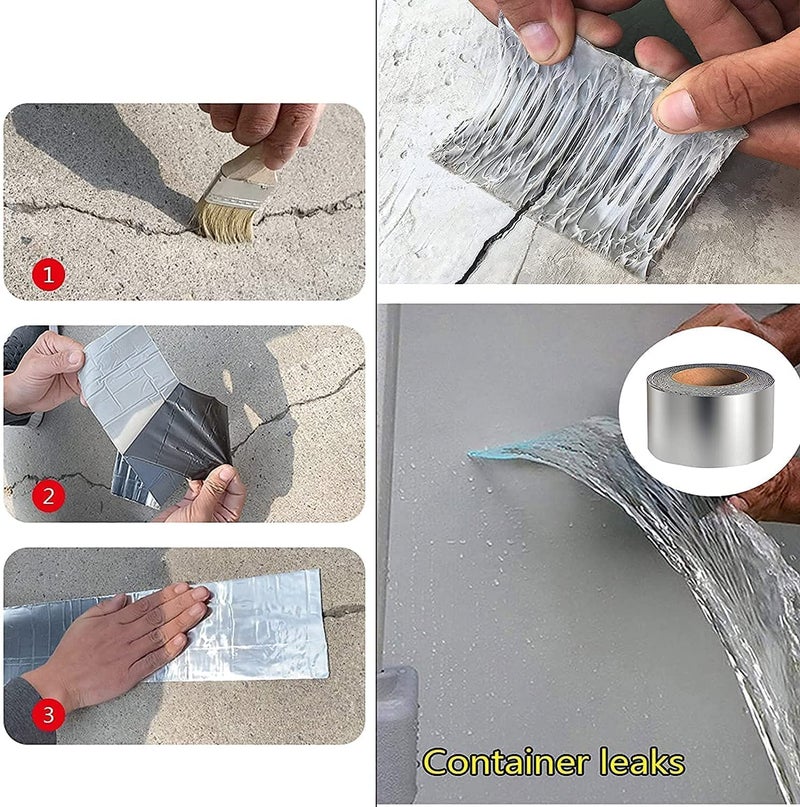 1

2

3

Container leaks