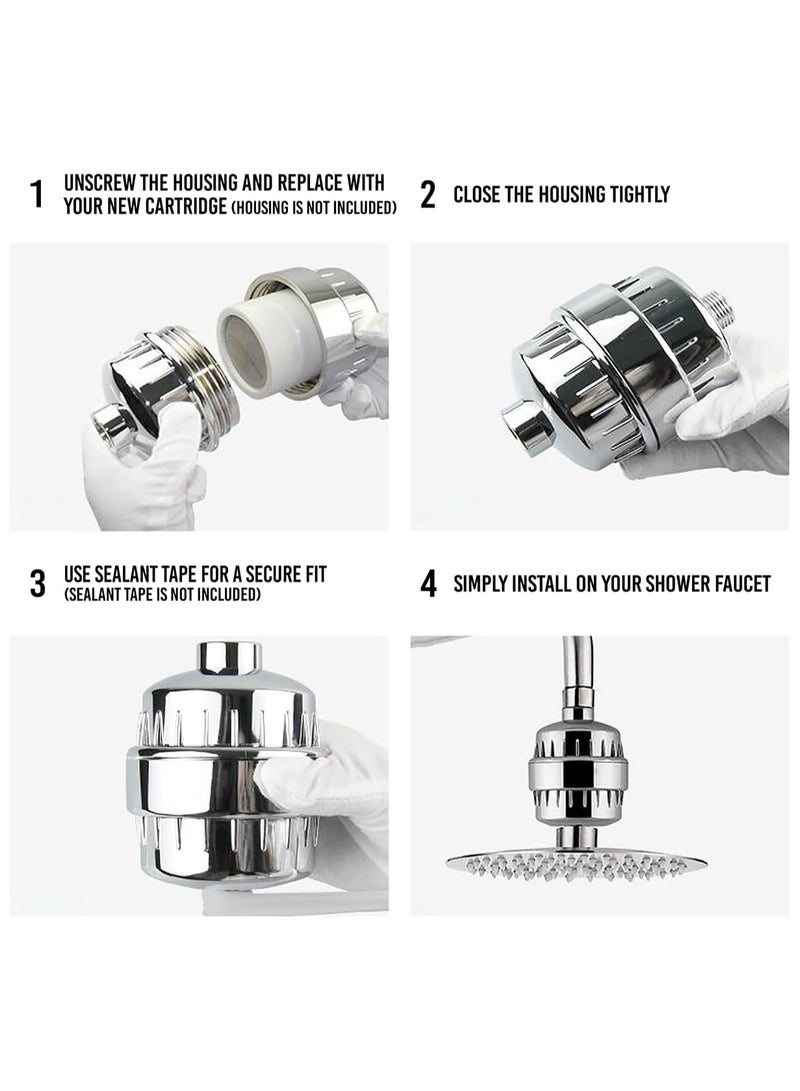 1 UNSCREW THE HOUSING AND REPLACE WITH YOUR NEW CARTRIDGE (HOUSING IS NOT INCLUDED)

2 CLOSE THE HOUSING TIGHTLY

3 USE SEALANT TAPE FOR A SECURE FIT (SEALANT TAPE IS NOT INCLUDED)

4 SIMPLY INSTALL ON YOUR SHOWER FAUCET