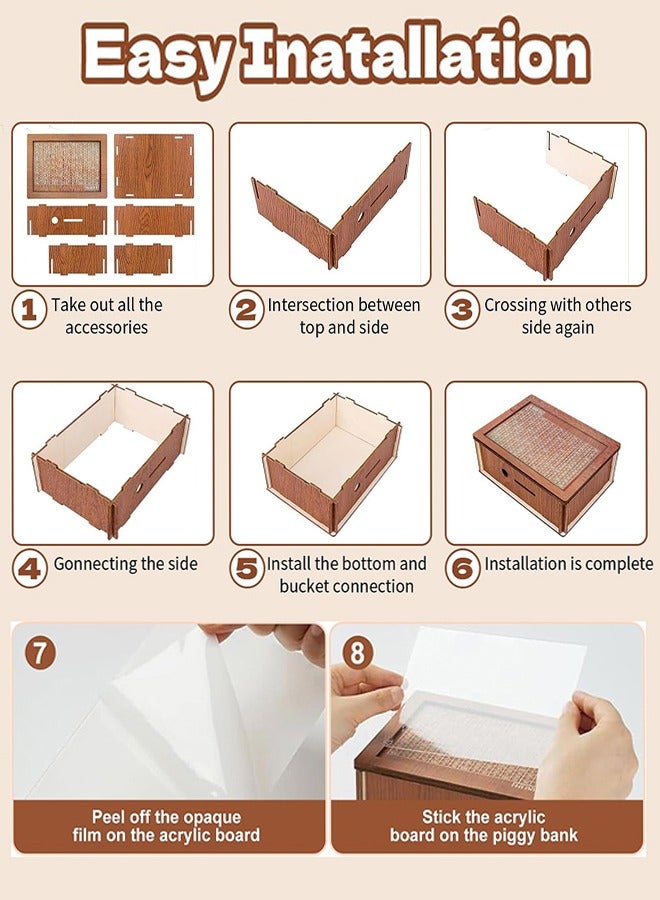 Easy Inatallation

1 Take out all the accessories

2 Intersection between top and side

3 Crossing with others side again

4 Gonnecting the side

5 Install the bottom and bucket connection

6 Installation is complete

7

Peel off the opaque film on the acrylic board

8

Stick the acrylic board on the piggy bank