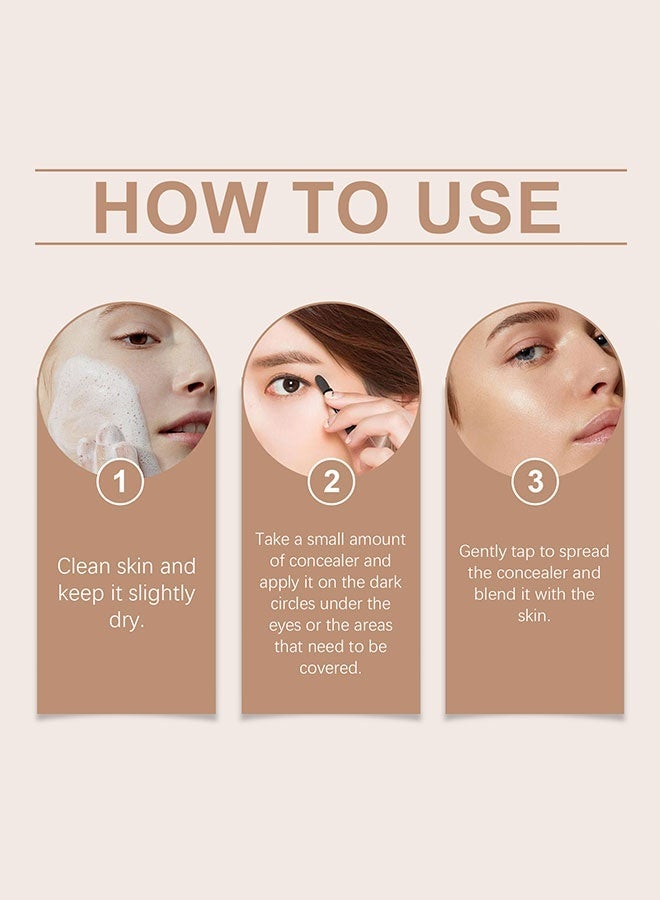 HOW TO USE

1

Clean skin and keep it slightly dry.

2

Take a small amount of concealer and apply it on the dark circles under the eyes or the areas that need to be covered.

3

Gently tap to spread the concealer and blend it with the skin.