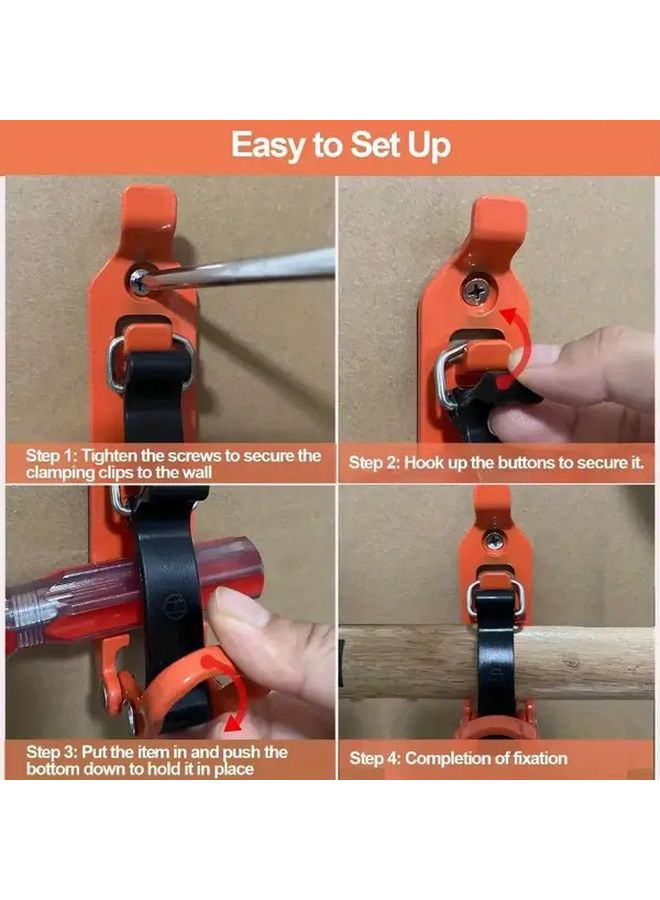 Easy to Set Up

Step 1: Tighten the screws to secure the clamping clips to the wall

Step 2: Hook up the buttons to secure it.

Step 3: Put the item in and push the bottom down to hold it in place

Step 4: Completion of fixation