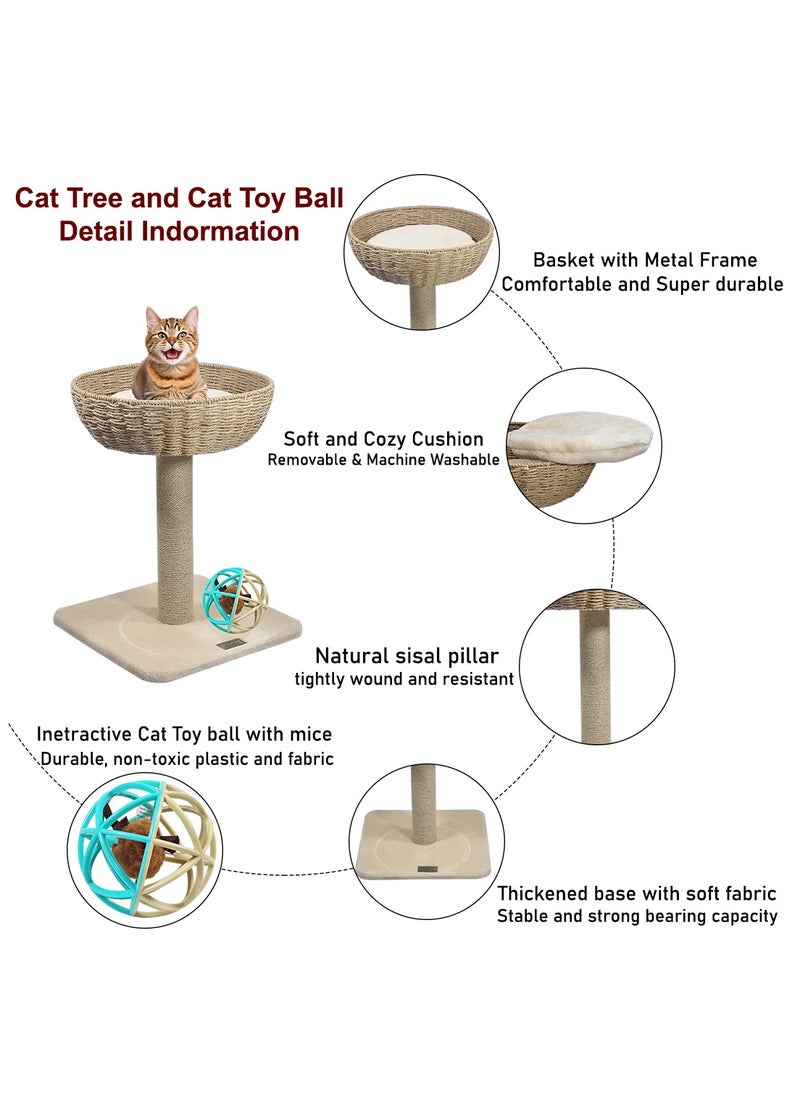 Cat Tree and Cat Toy Ball Detail Indormation

Basket with Metal Frame
Comfortable and Super durable

Soft and Cozy Cushion
Removable & Machine Washable

Natural sisal pillar
tightly wound and resistant

Inetractive Cat Toy ball with mice
Durable, non-toxic plastic and fabric

Thickened base with soft fabric
Stable and strong bearing capacity