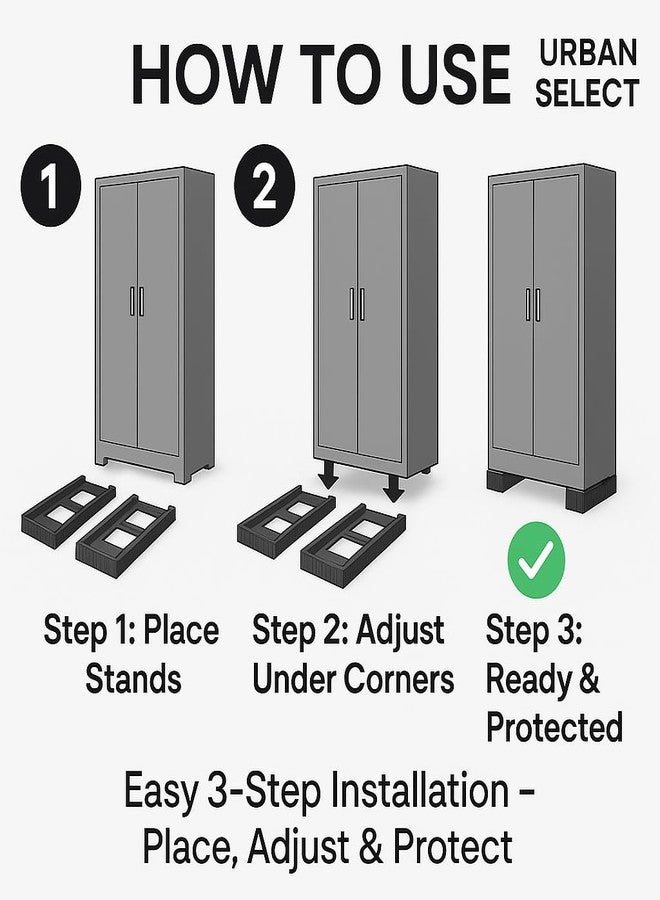 HOW TO USE URBAN SELECT

1

2

Step 1: Place Stands

Step 2: Adjust Under Corners

Step 3: Ready & Protected

Easy 3-Step Installation – Place, Adjust & Protect