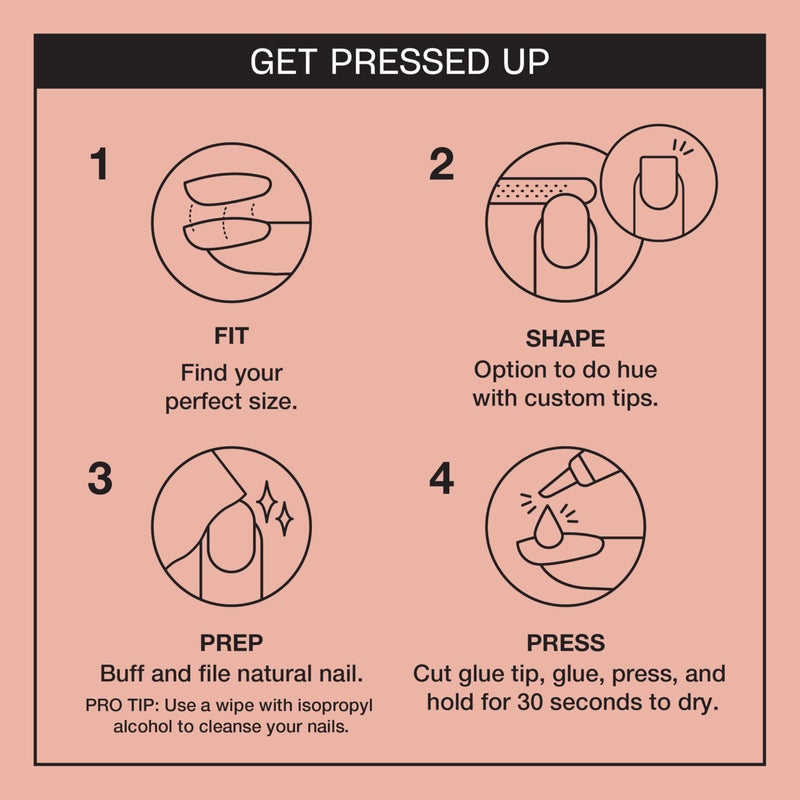 GET PRESSED UP

1

FIT
Find your perfect size.

2

SHAPE
Option to do hue with custom tips.

3

PREP
Buff and file natural nail.
PRO TIP: Use a wipe with isopropyl alcohol to cleanse your nails.

4

PRESS
Cut glue tip, glue, press, and hold for 30 seconds to dry.