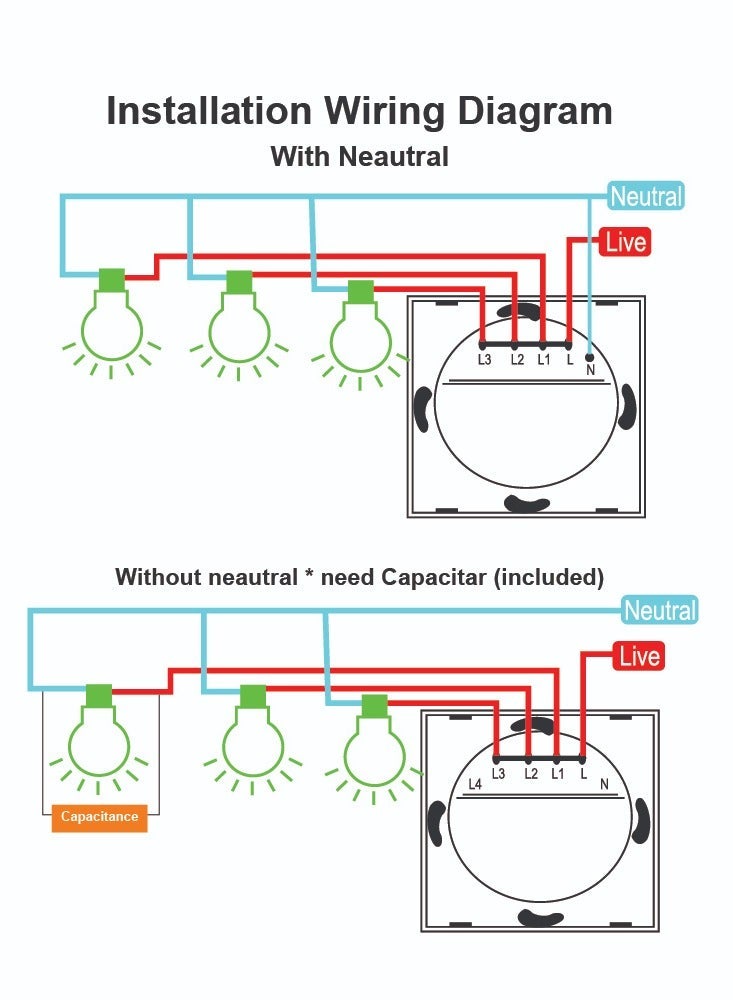 Installation Wiring Diagram

With Neautral

Neutral

Live

L3 L2 L1 L N

Without neautral * need Capacitar (included)

Neutral

Live

L4 L3 L2 L1 L N

Capacitance