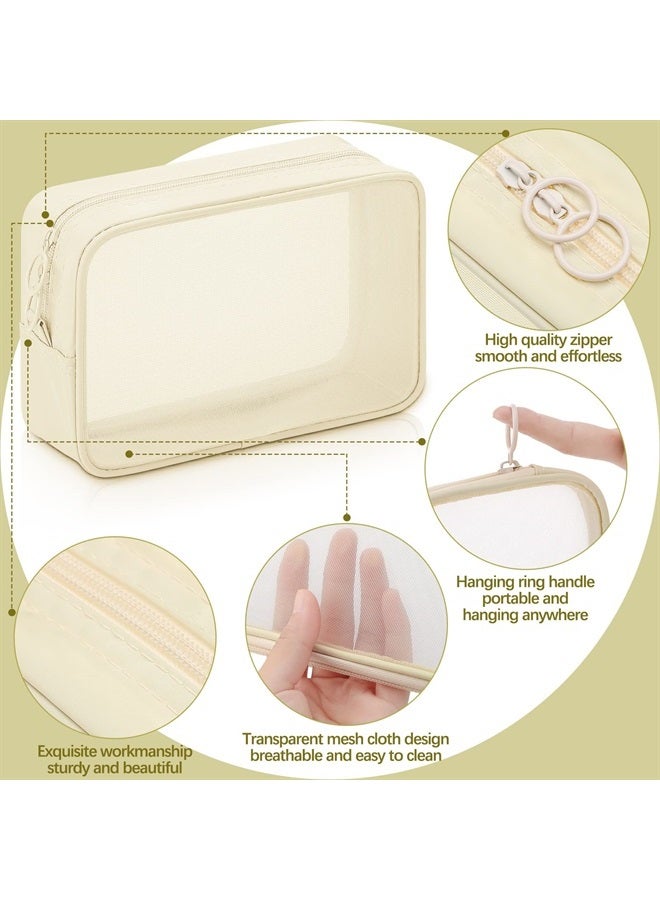 High quality zipper
smooth and effortless

Hanging ring handle
portable and
hanging anywhere

Exquisite workmanship
sturdy and beautiful

Transparent mesh cloth design
breathable and easy to clean