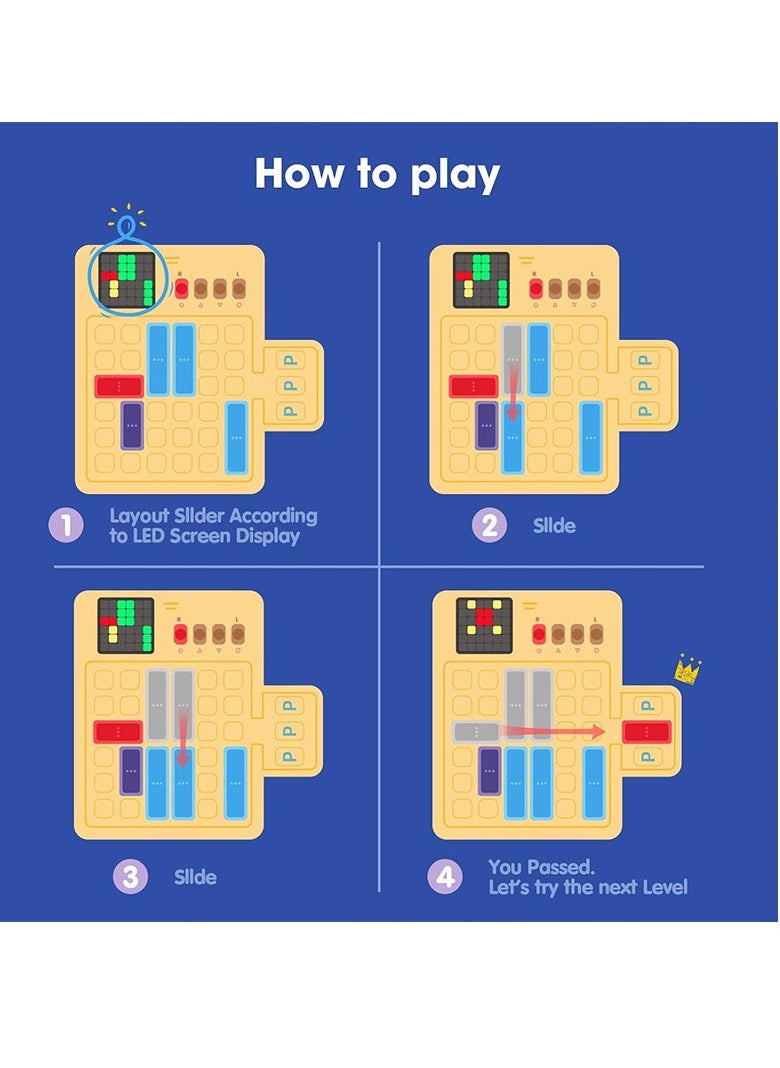 How to play

R L

P
P
P

1 Layout Slider According to LED Screen Display

R L

P
P
P

2 Slide

R L

P
P
P

3 Slide

R L

P
P
P

4 You Passed. Let's try the next Level