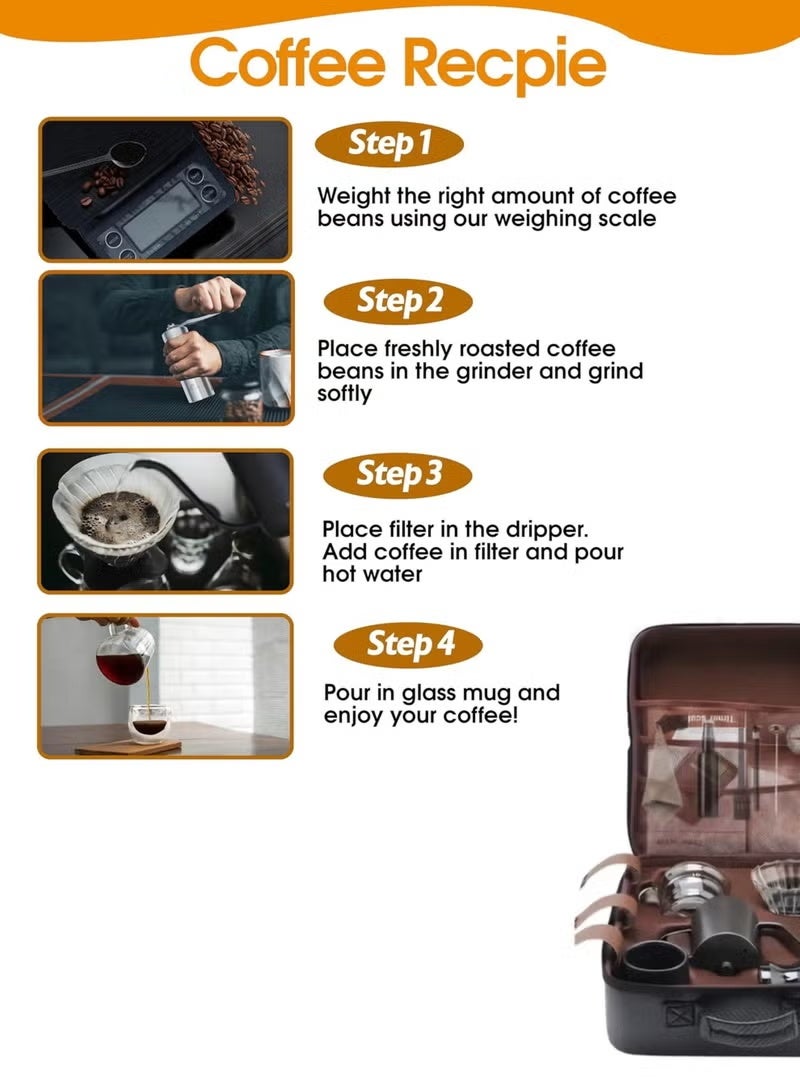 Coffee Recpie

Step 1

Weight the right amount of coffee beans using our weighing scale

Step 2

Place freshly roasted coffee beans in the grinder and grind softly

Step 3

Place filter in the dripper. Add coffee in filter and pour hot water

Step 4

Pour in glass mug and enjoy your coffee!