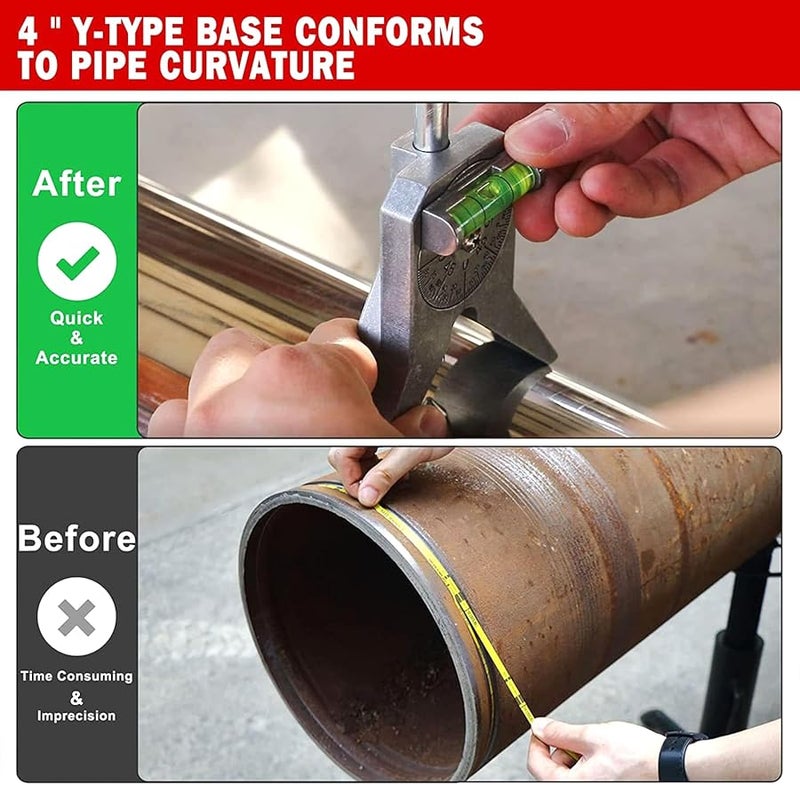 4 " Y-TYPE BASE CONFORMS TO PIPE CURVATURE

After

Quick & Accurate

Before

Time Consuming & Imprecision