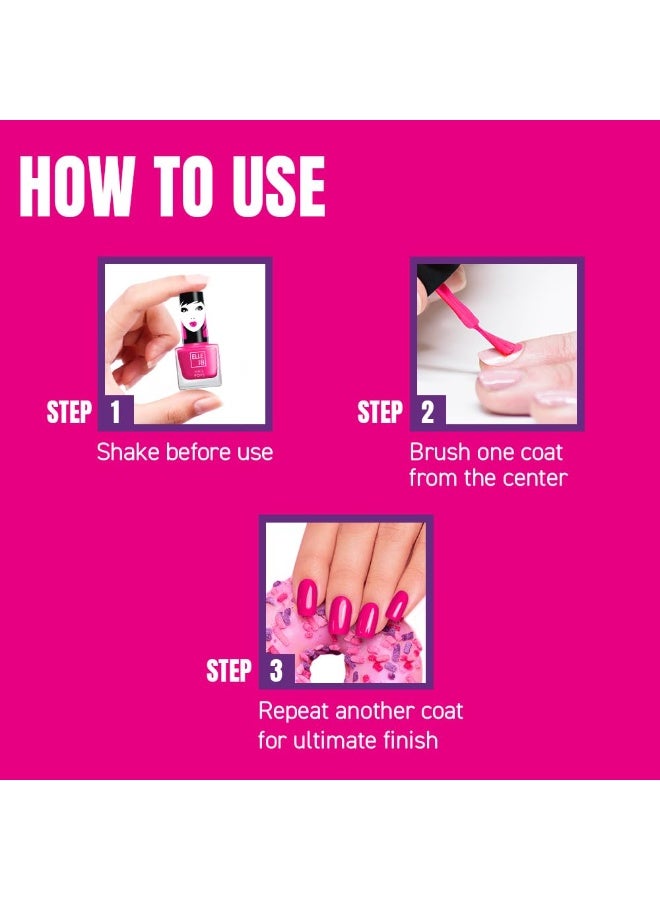 HOW TO USE

ELLE 18

STEP 1
Shake before use

STEP 2
Brush one coat from the center

STEP 3
Repeat another coat for ultimate finish