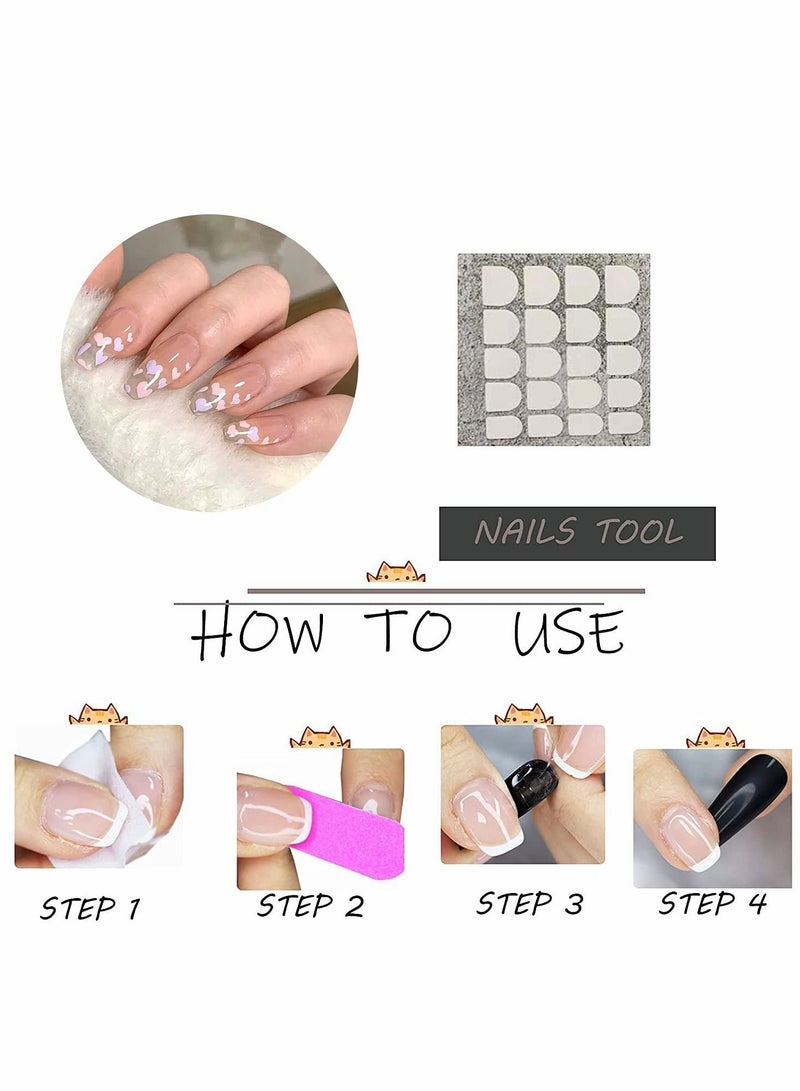 NAILS TOOL

HOW TO USE

STEP 1

STEP 2

STEP 3

STEP 4