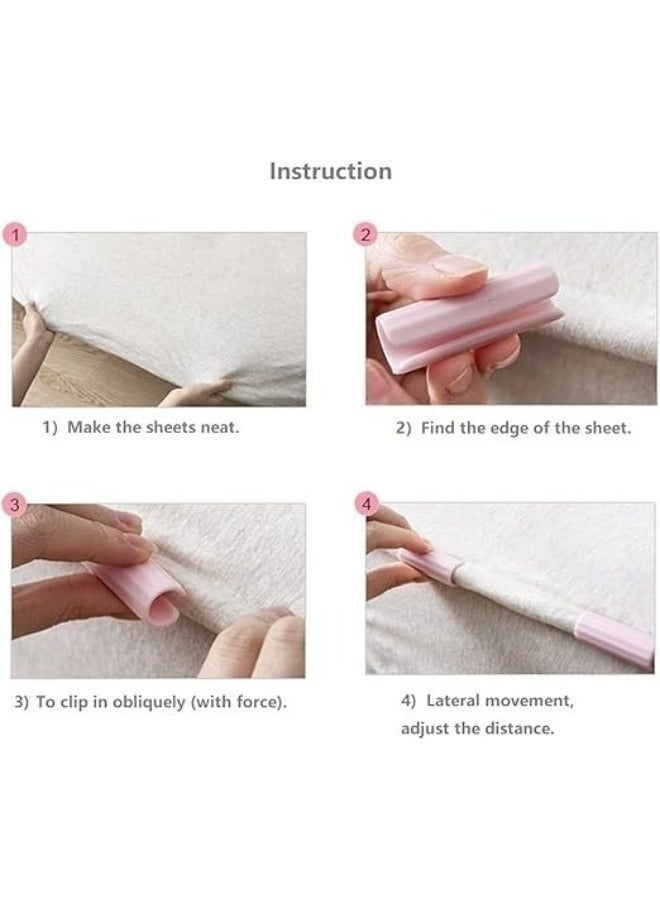 Instruction

1

1) Make the sheets neat.

2

2) Find the edge of the sheet.

3

3) To clip in obliquely (with force).

4

4) Lateral movement, adjust the distance.