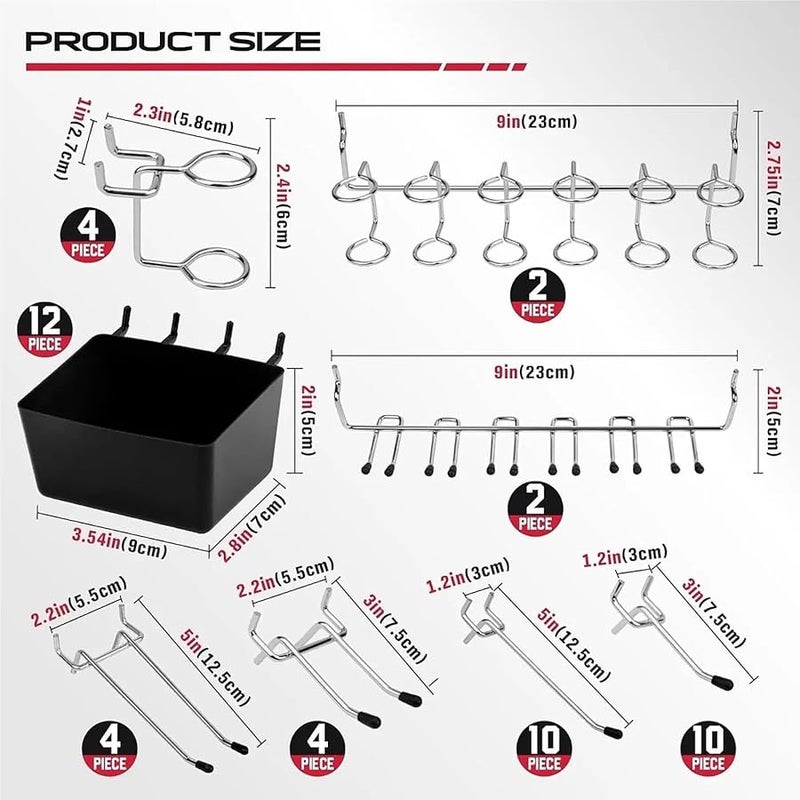 PRODUCT SIZE

1in(2.7cm)
2.3in(5.8cm)
2.4in(6cm)
4 PIECE

9in(23cm)
2.75in(7cm)
2 PIECE

12 PIECE
2in(5cm)
3.54in(9cm)
2.8in(7cm)

9in(23cm)
2in(5cm)
2 PIECE

2.2in(5.5cm)
5in(12.5cm)
4 PIECE

2.2in(5.5cm)
3in(7.5cm)
4 PIECE

1.2in(3cm)
5in(12.5cm)
10 PIECE

1.2in(3cm)
3in(7.5cm)
10 PIECE