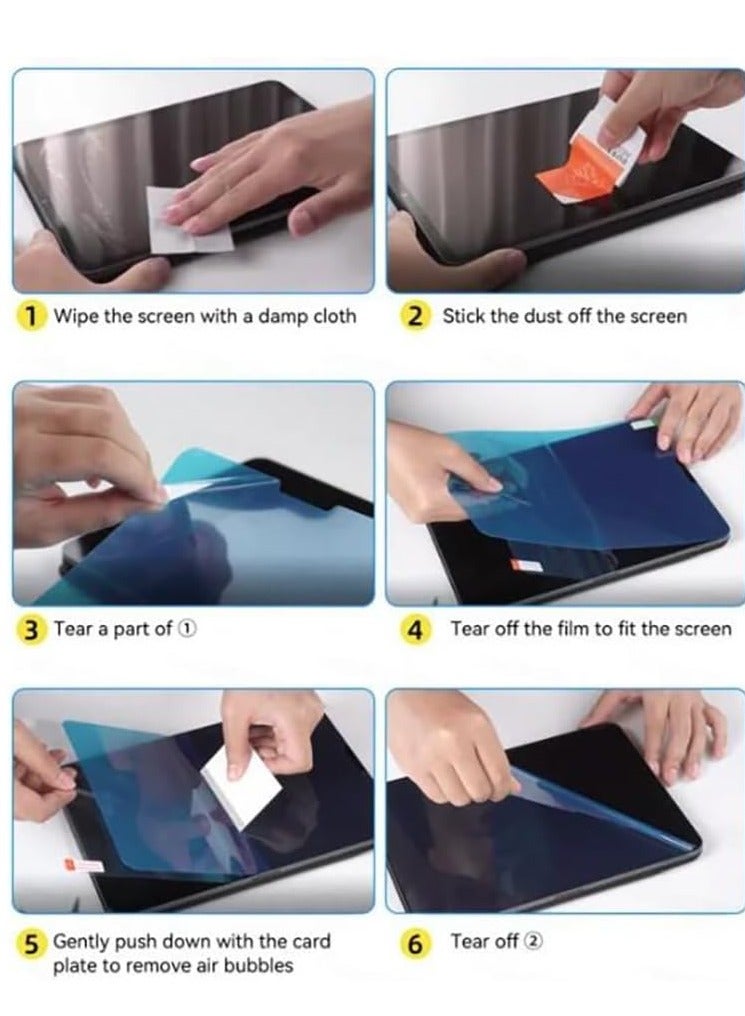 1 Wipe the screen with a damp cloth

2 Stick the dust off the screen

3 Tear a part of ①

4 Tear off the film to fit the screen

5 Gently push down with the card plate to remove air bubbles

6 Tear off ②