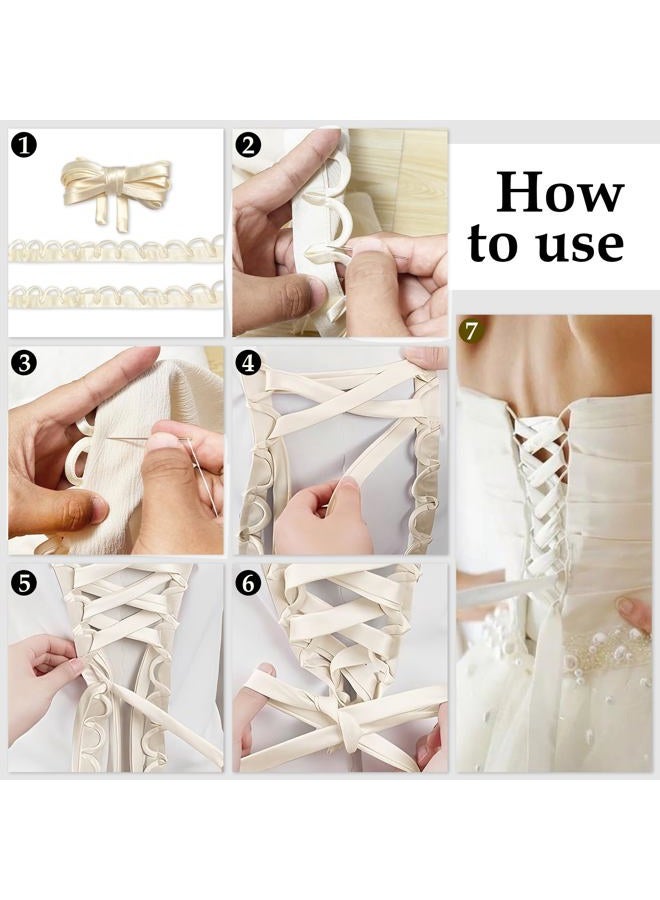 1

2

How to use

3

4

7

5

6