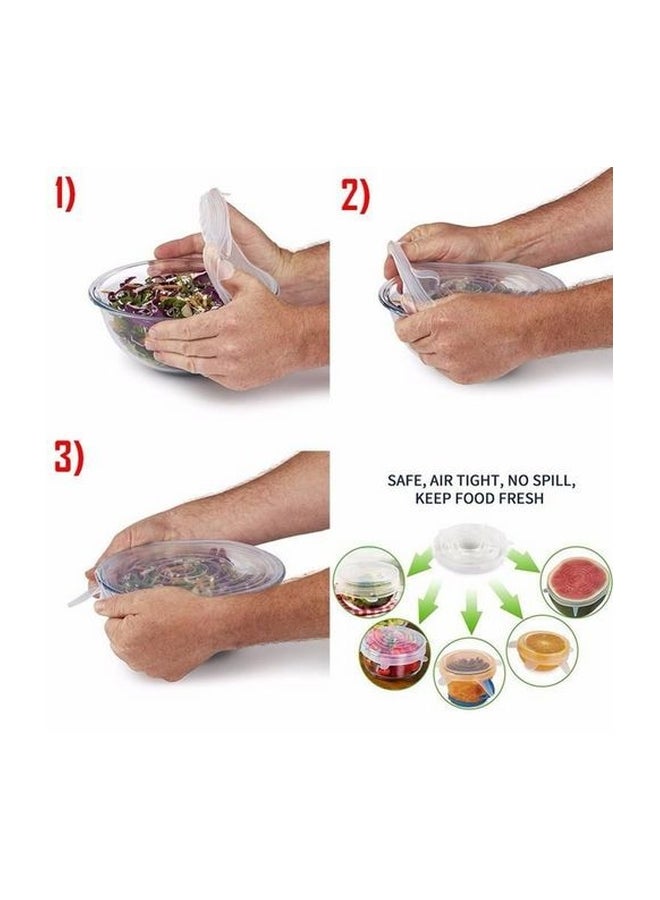 1)

2)

3)

SAFE, AIR TIGHT, NO SPILL, KEEP FOOD FRESH