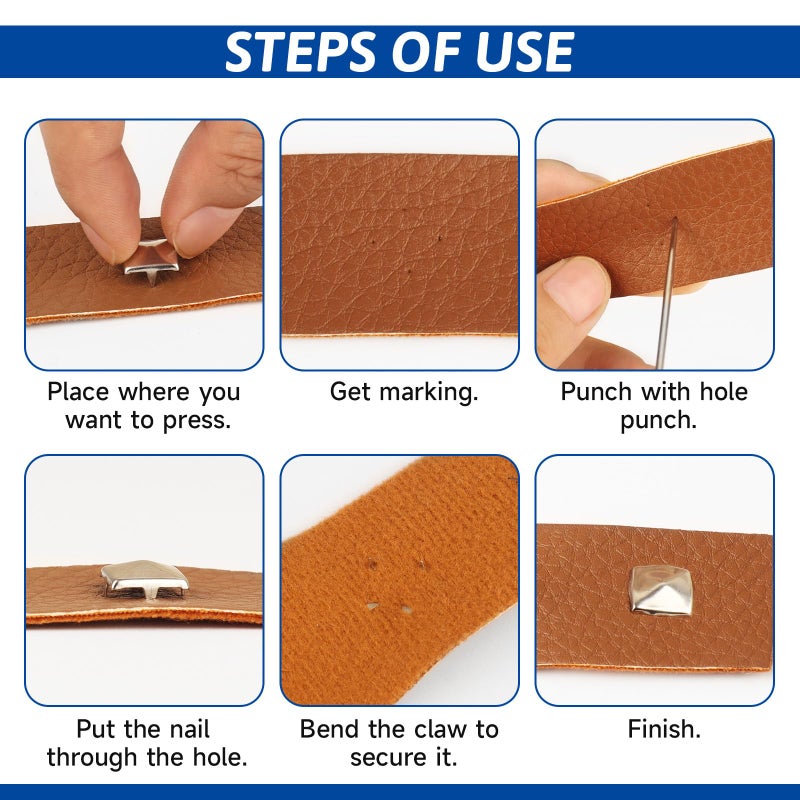 STEPS OF USE

Place where you want to press.

Get marking.

Punch with hole punch.

Put the nail through the hole.

Bend the claw to secure it.

Finish.