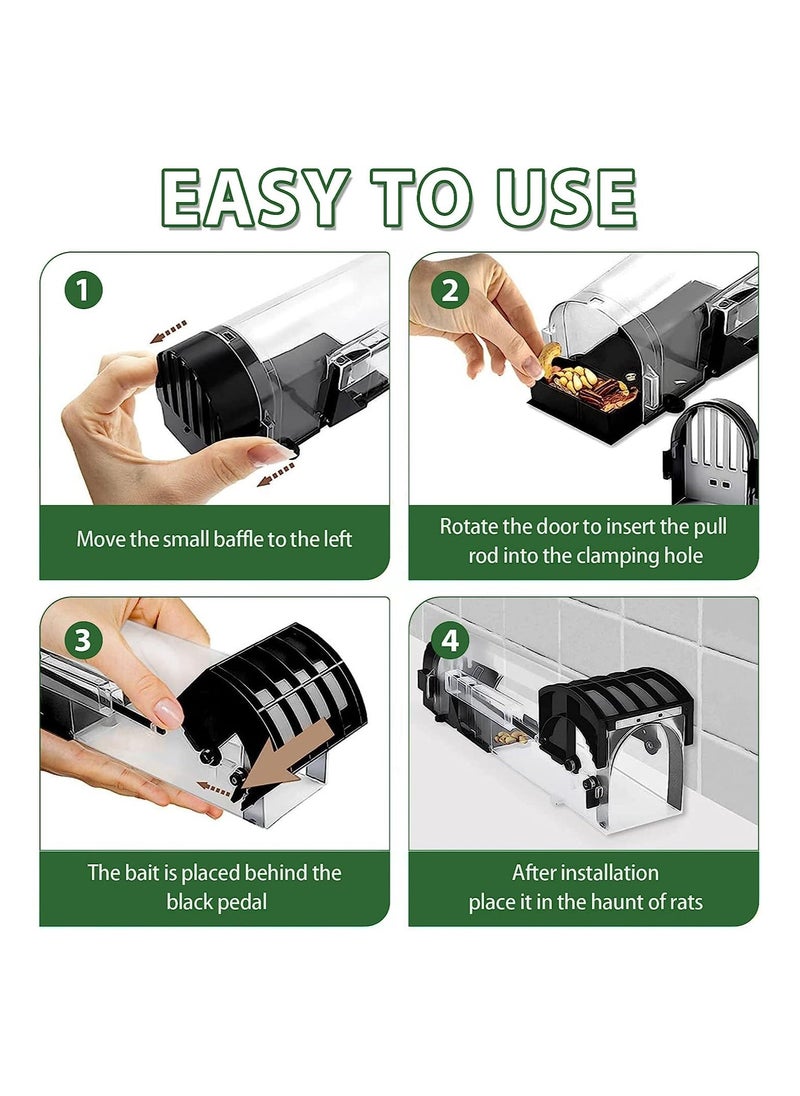 EASY TO USE

1

Move the small baffle to the left

2

Rotate the door to insert the pull rod into the clamping hole

3

The bait is placed behind the black pedal

4

After installation place it in the haunt of rats