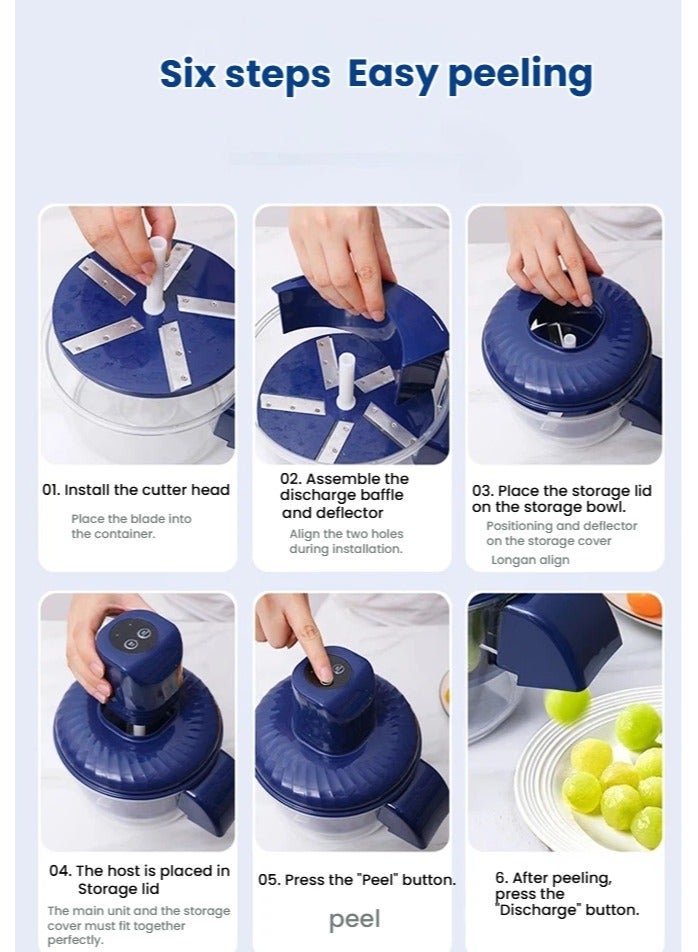 Six steps Easy peeling

01. Install the cutter head

Place the blade into the container.

02. Assemble the discharge baffle and deflector

Align the two holes during installation.

03. Place the storage lid on the storage bowl.

Positioning and deflector on the storage cover

Longan align

04. The host is placed in Storage lid

The main unit and the storage cover must fit together perfectly.

05. Press the "Peel" button.

peel

6. After peeling, press the "Discharge" button.