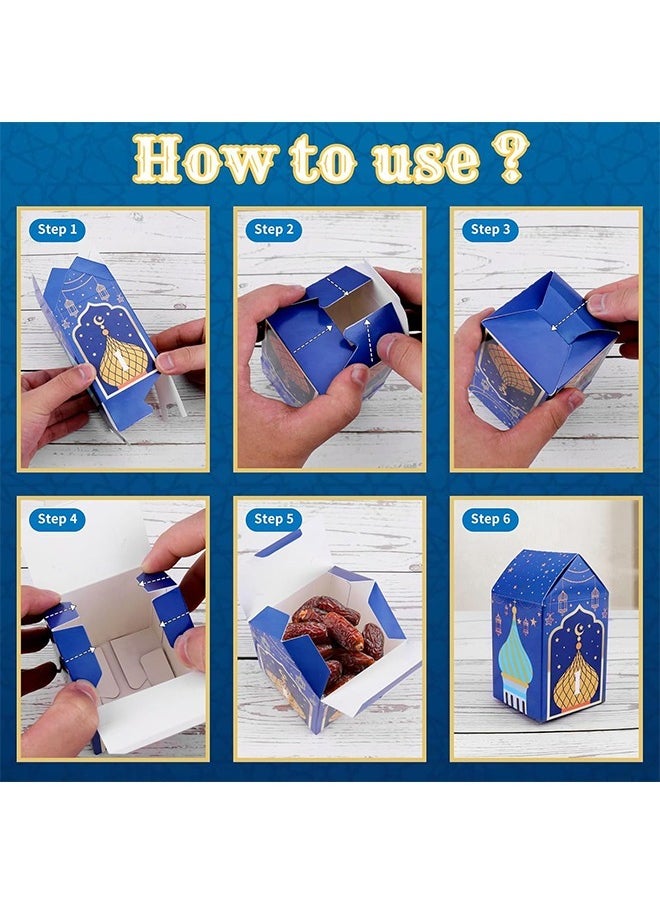 How to use ?

Step 1

Step 2

Step 3

Step 4

Step 5

Step 6