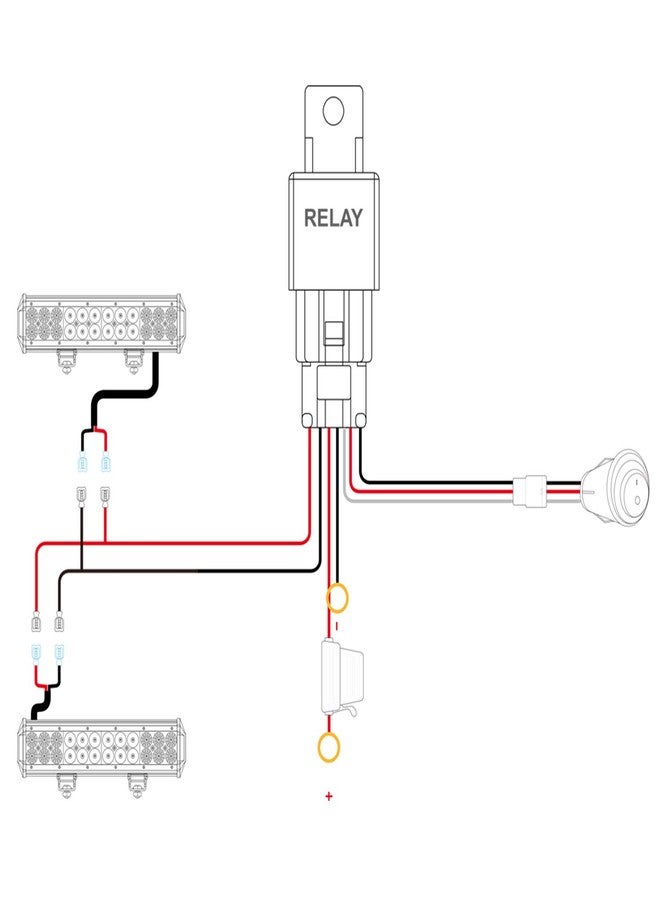 RELAY

-

+