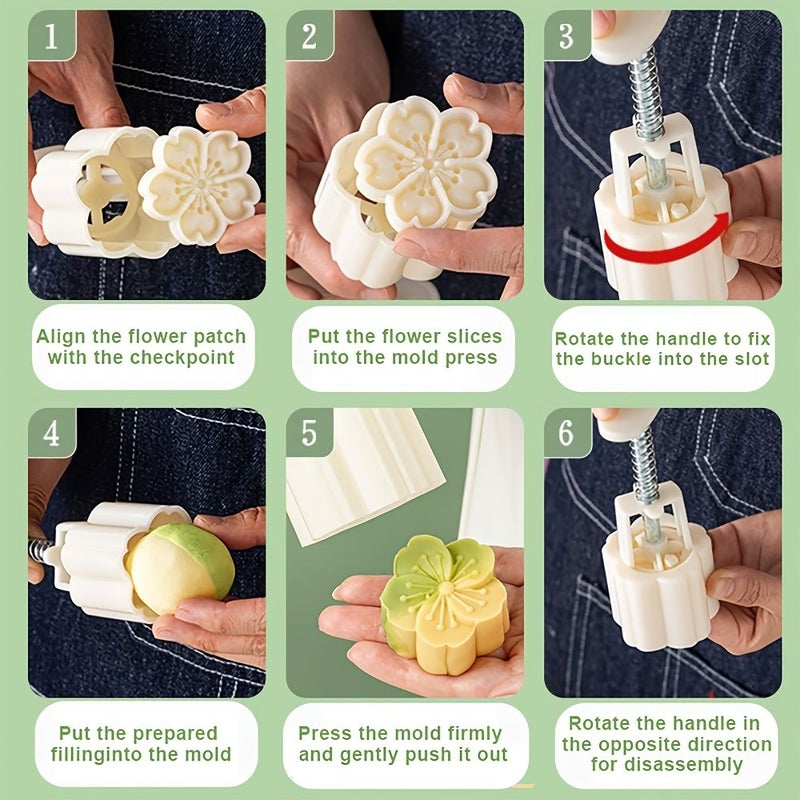 1

Align the flower patch with the checkpoint

2

Put the flower slices into the mold press

3

Rotate the handle to fix the buckle into the slot

4

Put the prepared fillinginto the mold

5

Press the mold firmly and gently push it out

6

Rotate the handle in the opposite direction for disassembly