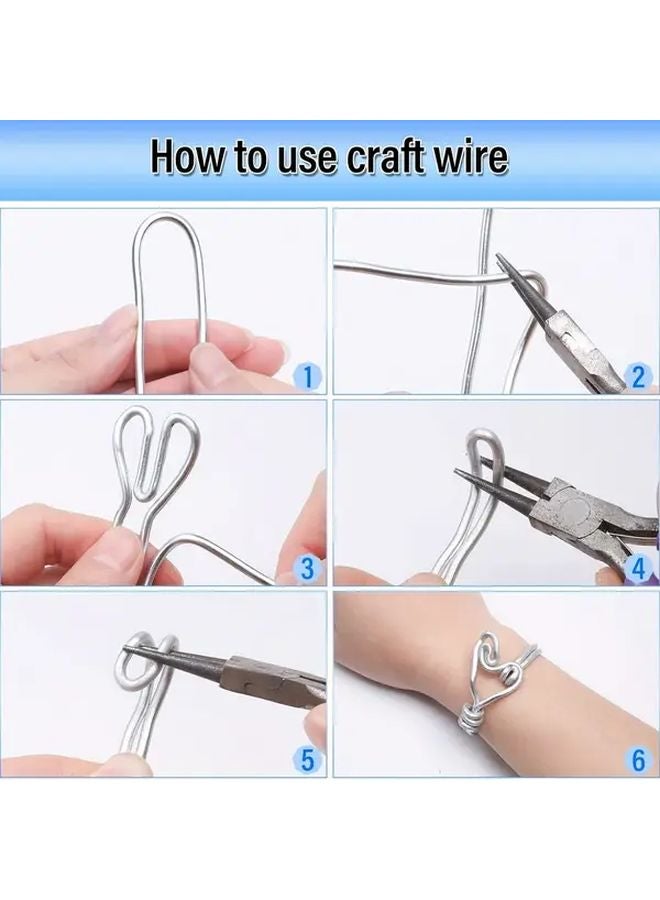 How to use craft wire

1

2

3

4

5

6