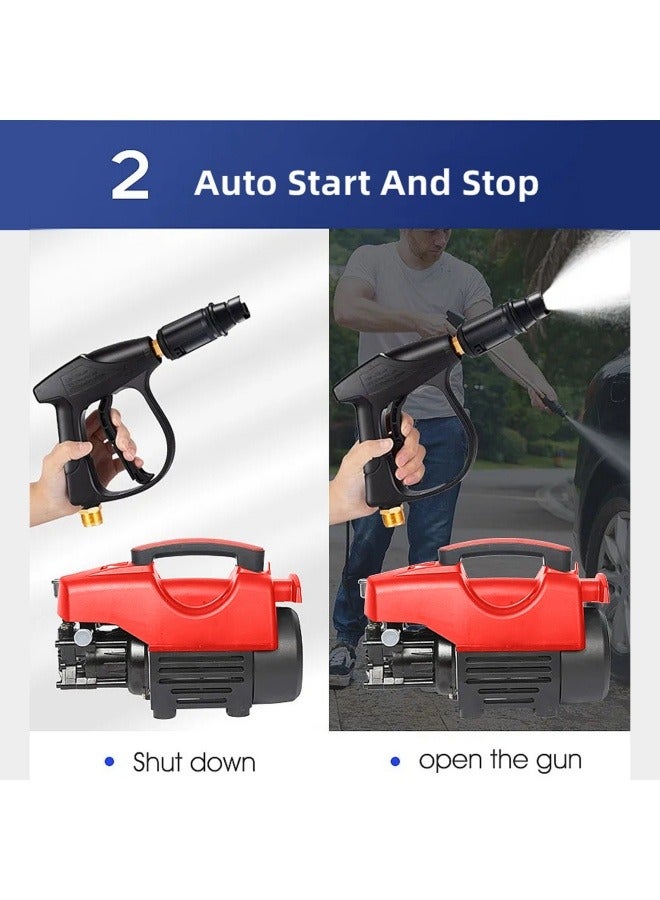 2 Auto Start And Stop

• Shut down

• open the gun