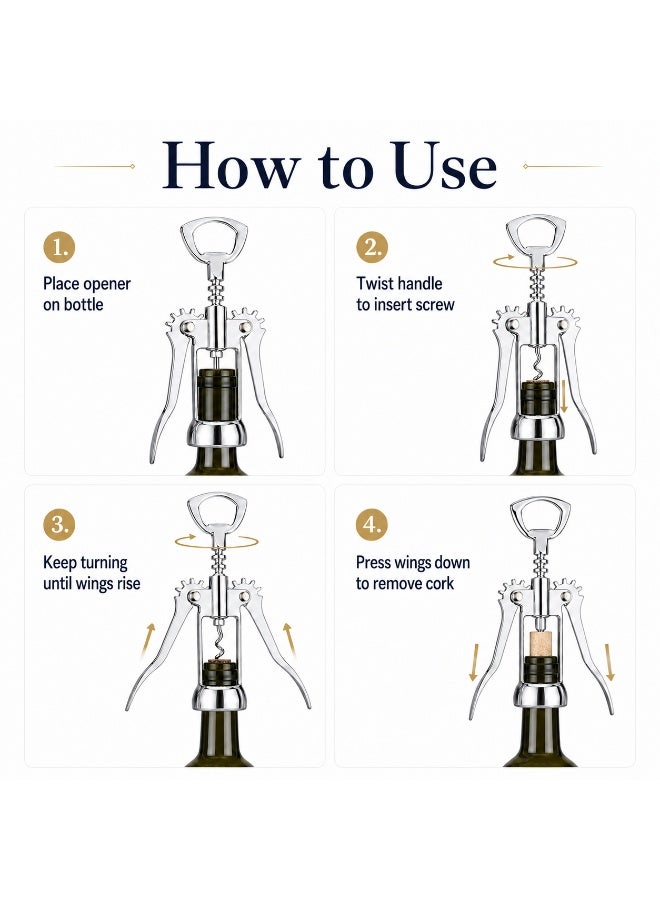 How to Use

1.

Place opener on bottle

2.

Twist handle to insert screw

3.

Keep turning until wings rise

4.

Press wings down to remove cork