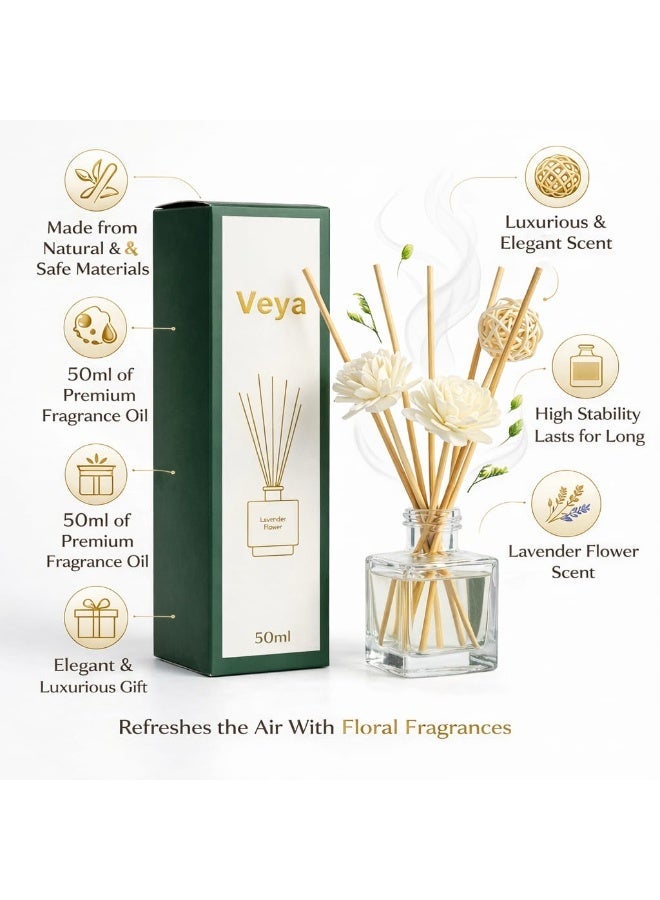 Made from Natural & & Safe Materials

50ml of Premium Fragrance Oil

50ml of Premium Fragrance Oil

Elegant & Luxurious Gift

Veya

Lavender Flower

50ml

Luxurious & Elegant Scent

High Stability Lasts for Long

Lavender Flower Scent

Refreshes the Air With Floral Fragrances