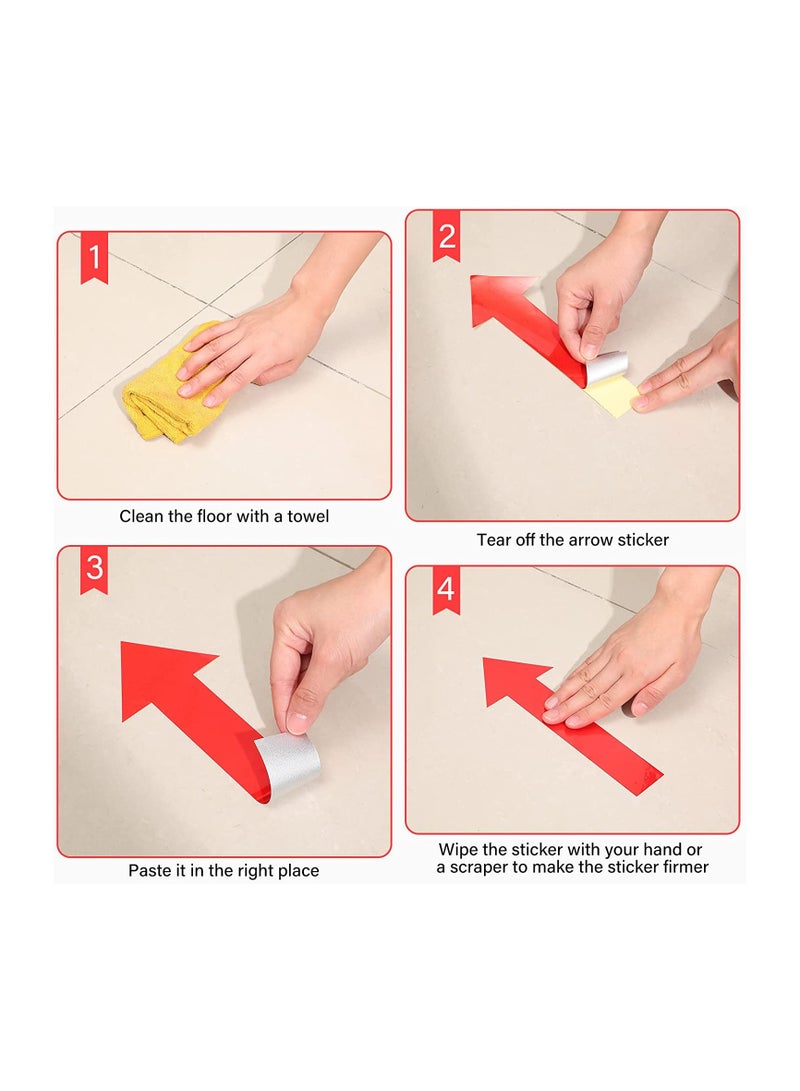 1

Clean the floor with a towel

2

Tear off the arrow sticker

3

Paste it in the right place

4

Wipe the sticker with your hand or a scraper to make the sticker firmer