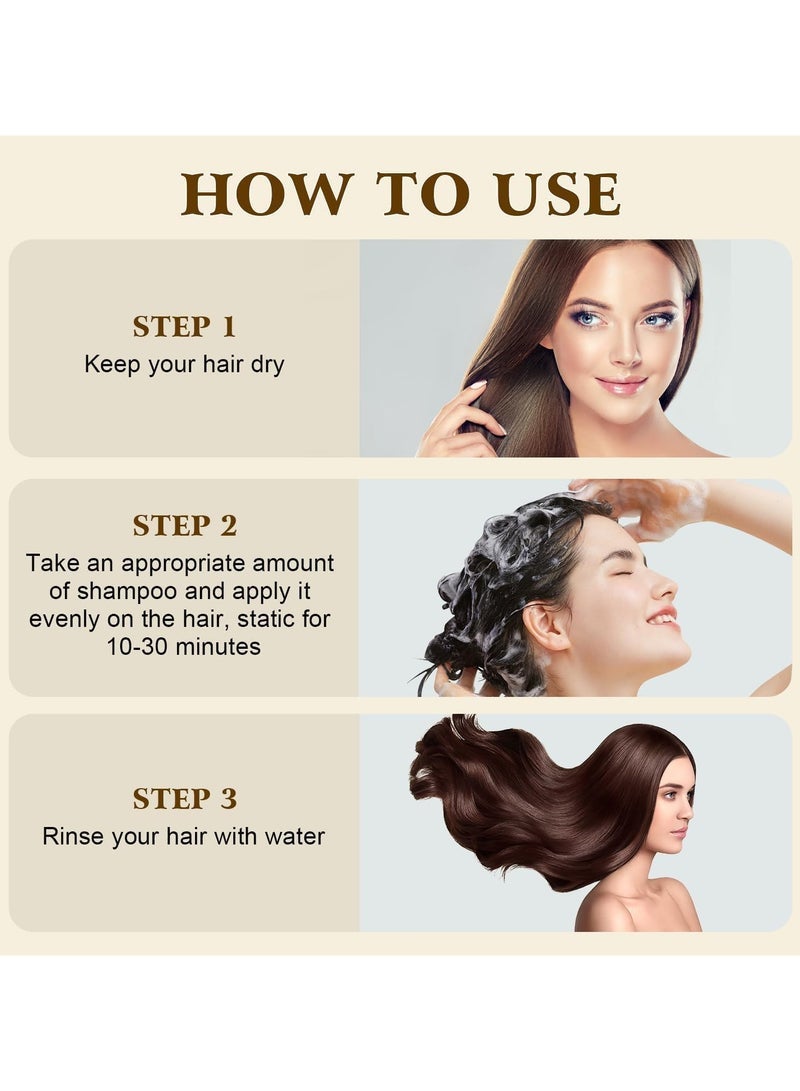 HOW TO USE

STEP 1
Keep your hair dry

STEP 2
Take an appropriate amount of shampoo and apply it evenly on the hair, static for 10-30 minutes

STEP 3
Rinse your hair with water