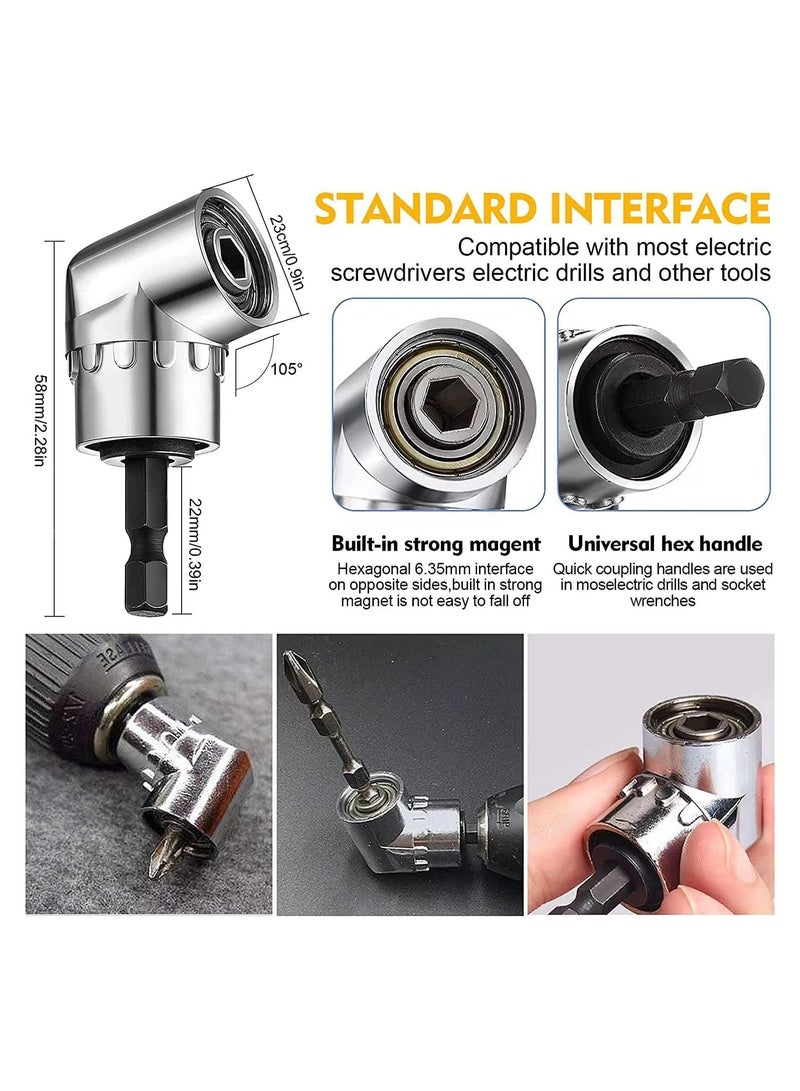 23cm/0.9in

105°

58mm/2.28in

22mm/0.39in

STANDARD INTERFACE

Compatible with most electric screwdrivers electric drills and other tools

Built-in strong magent

Hexagonal 6.35mm interface on opposite sides,built in strong magnet is not easy to fall off

Universal hex handle

Quick coupling handles are used in moselectric drills and socket wrenches