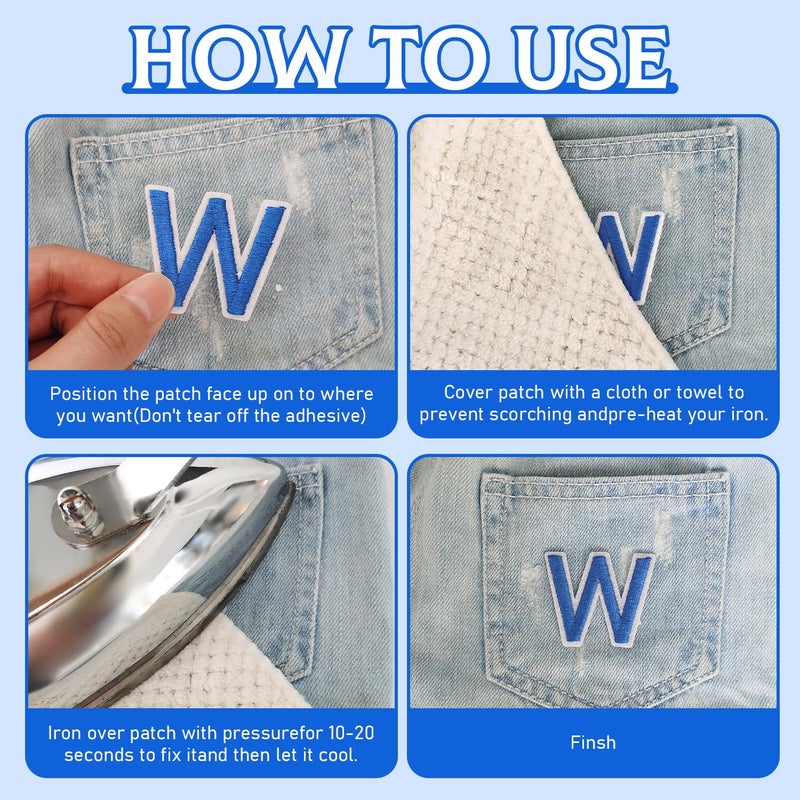 HOW TO USE

W

Position the patch face up on to where you want(Don't tear off the adhesive)

W

Cover patch with a cloth or towel to prevent scorching andpre-heat your iron.

Iron over patch with pressurefor 10-20 seconds to fix itand then let it cool.

W

Finsh