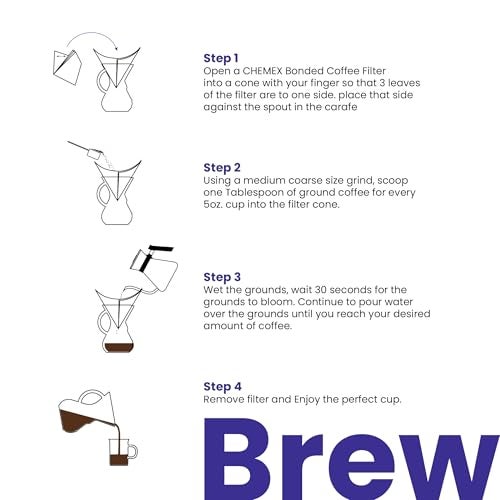 Step 1
Open a CHEMEX Bonded Coffee Filter into a cone with your finger so that 3 leaves of the filter are to one side. place that side against the spout in the carafe

Step 2
Using a medium coarse size grind, scoop one Tablespoon of ground coffee for every 5oz. cup into the filter cone.

Step 3
Wet the grounds, wait 30 seconds for the grounds to bloom. Continue to pour water over the grounds until you reach your desired amount of coffee.

Step 4
Remove filter and Enjoy the perfect cup.

Brew