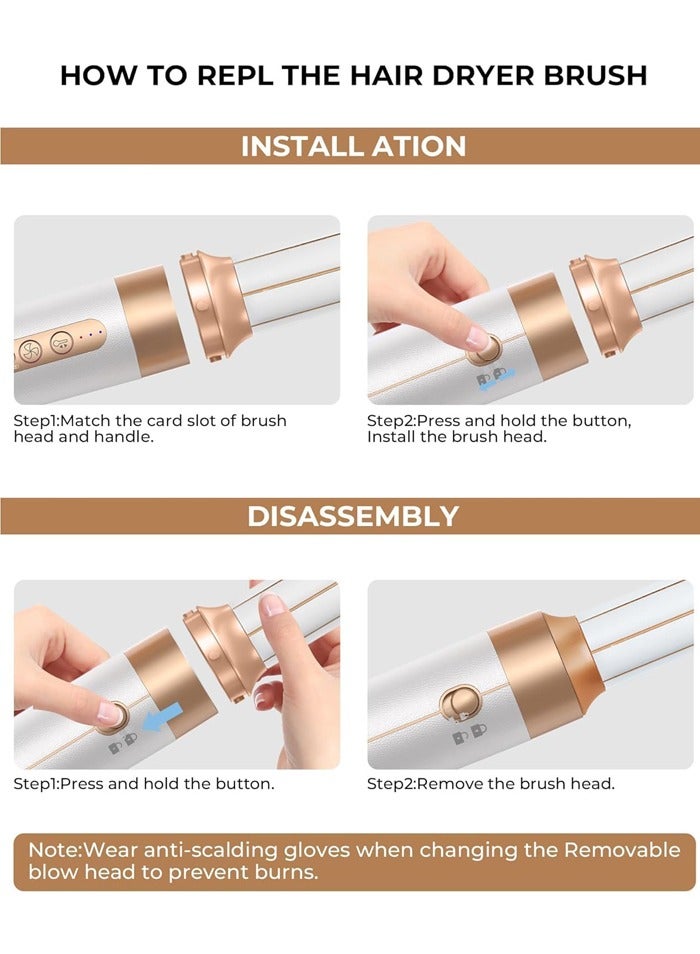 HOW TO REPL THE HAIR DRYER BRUSH

INSTALL ATION

Step1:Match the card slot of brush head and handle.

Step2:Press and hold the button, Install the brush head.

DISASSEMBLY

Step1:Press and hold the button.

Step2:Remove the brush head.

Note:Wear anti-scalding gloves when changing the Removable blow head to prevent burns.