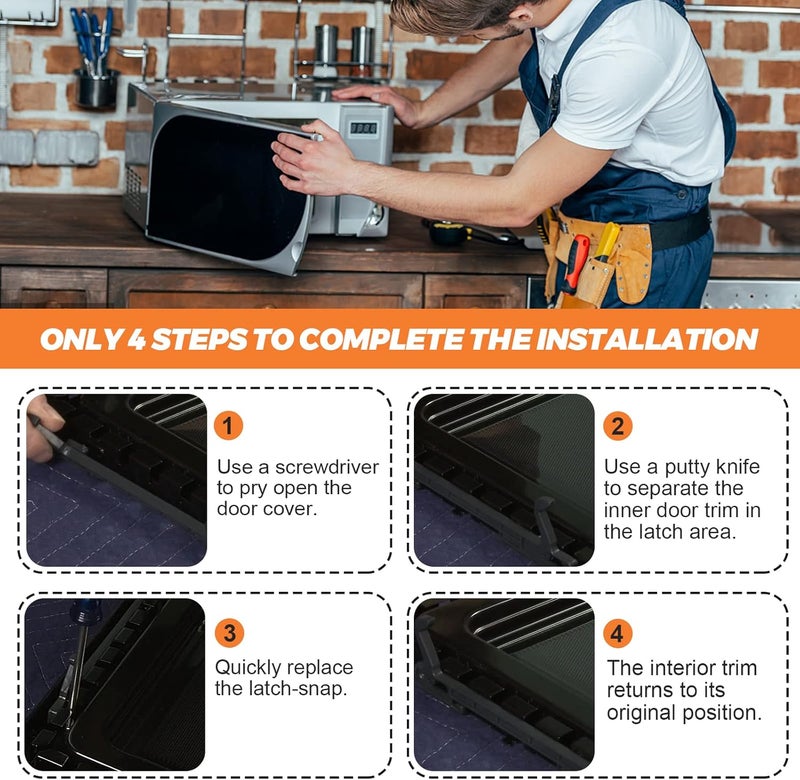 ONLY 4 STEPS TO COMPLETE THE INSTALLATION

1

Use a screwdriver to pry open the door cover.

2

Use a putty knife to separate the inner door trim in the latch area.

3

Quickly replace the latch-snap.

4

The interior trim returns to its original position.