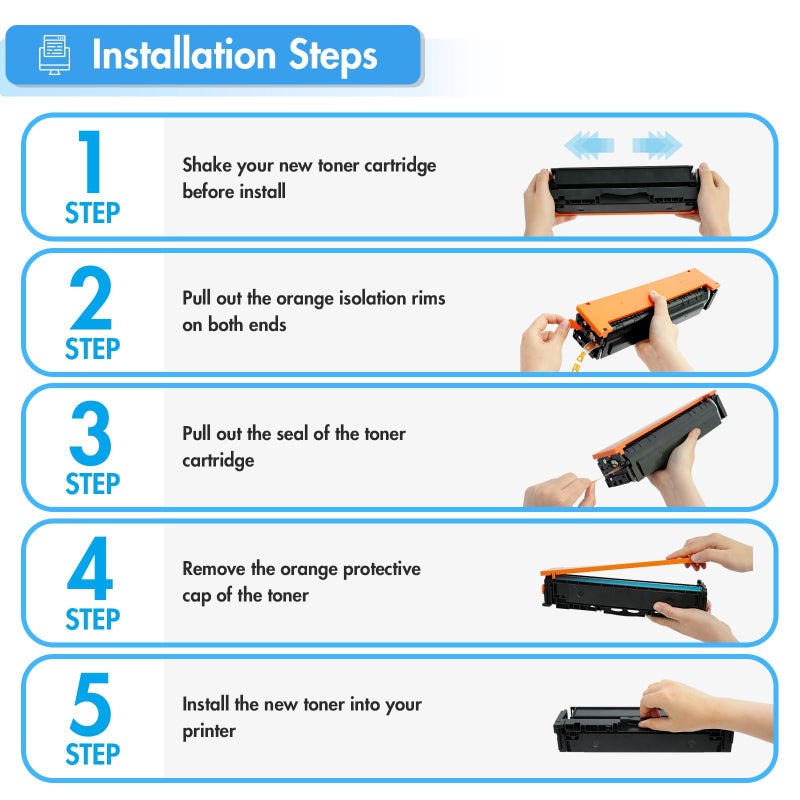 Installation Steps

1
STEP
Shake your new toner cartridge before install

2
STEP
Pull out the orange isolation rims on both ends

3
STEP
Pull out the seal of the toner cartridge

4
STEP
Remove the orange protective cap of the toner

5
STEP
Install the new toner into your printer