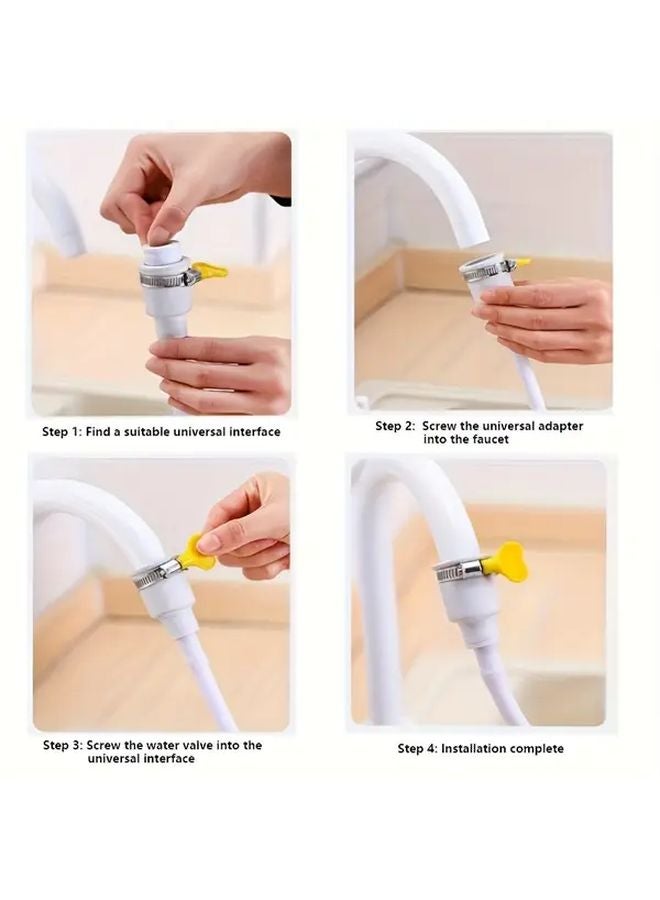 Step 1: Find a suitable universal interface

Step 2: Screw the universal adapter into the faucet

Step 3: Screw the water valve into the universal interface

Step 4: Installation complete