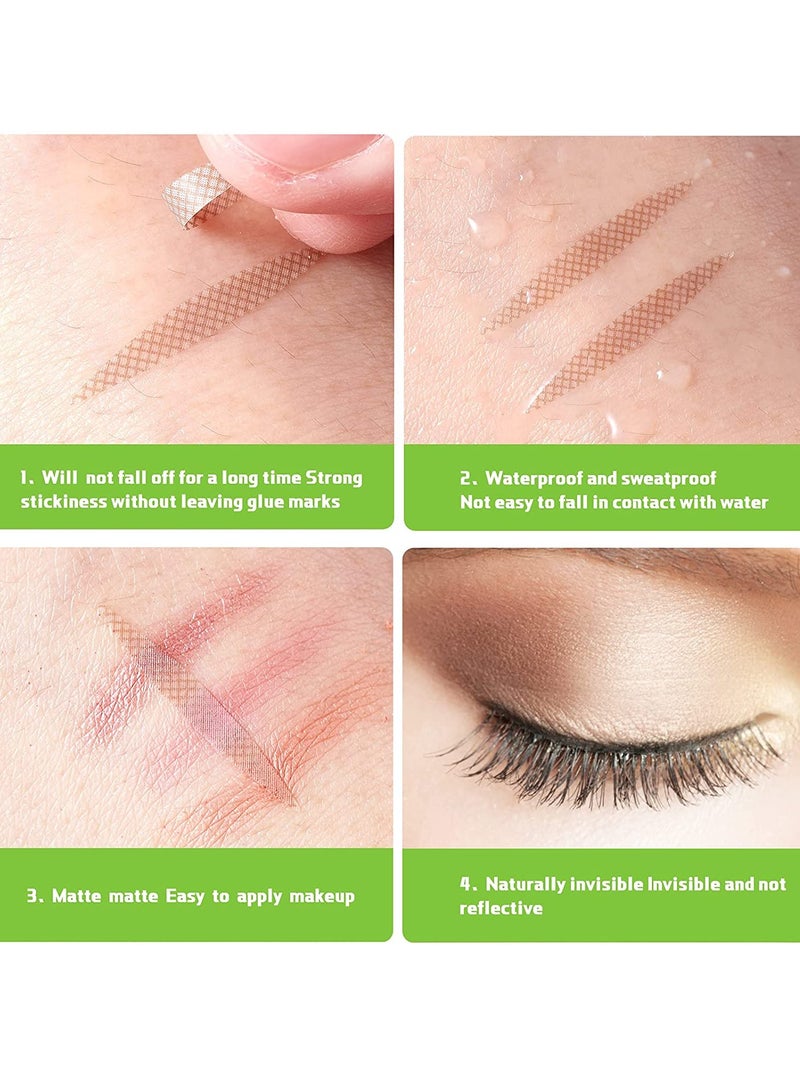 1. Will not fall off for a long time Strong stickiness without leaving glue marks

2. Waterproof and sweatproof
Not easy to fall in contact with water

3. Matte matte Easy to apply makeup

4. Naturally invisible Invisible and not reflective