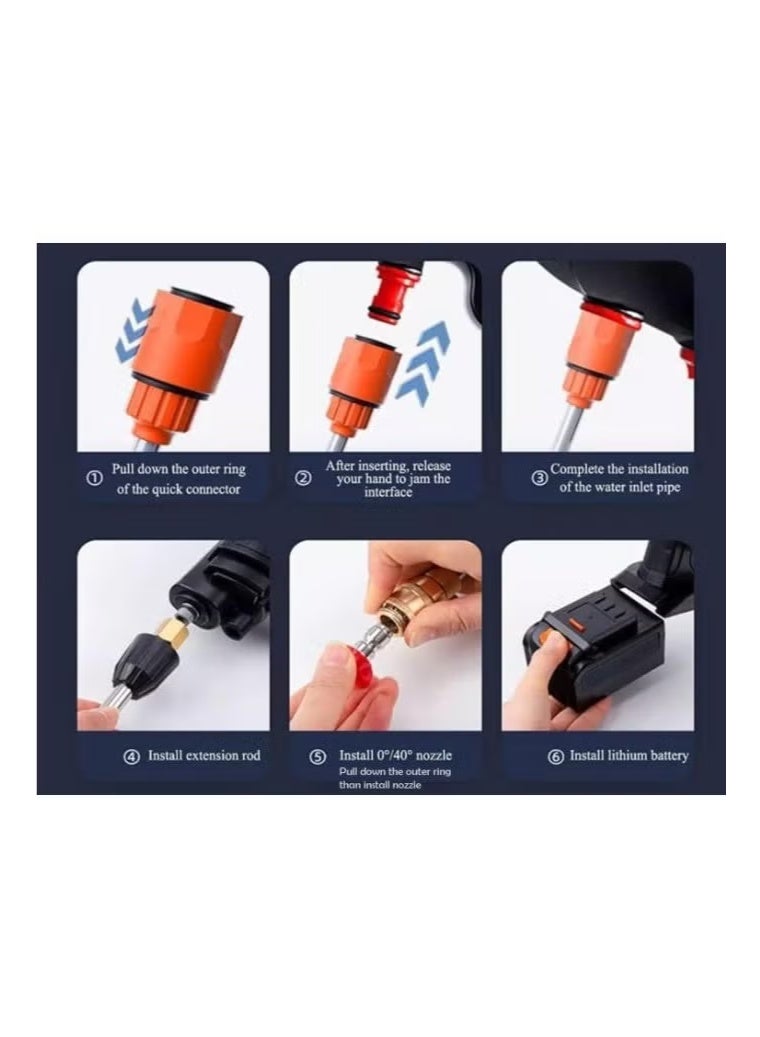 ① Pull down the outer ring of the quick connector

② After inserting, release your hand to jam the interface

③ Complete the installation of the water inlet pipe

④ Install extension rod

⑤ Install 0°/40° nozzle
Pull down the outer ring than install nozzle

⑥ Install lithium battery