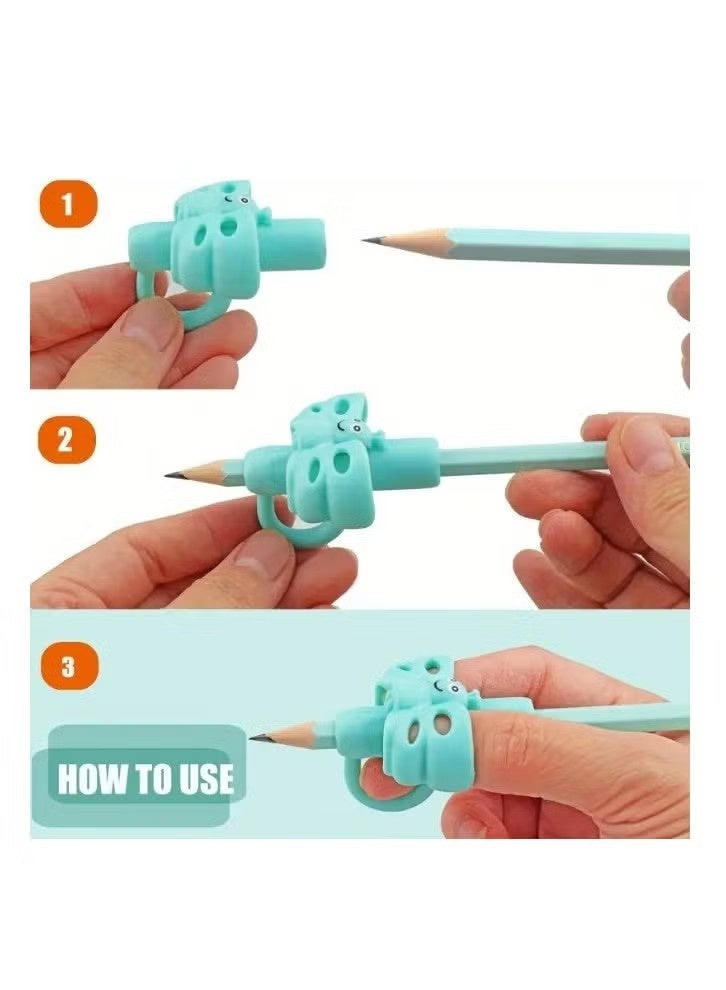 1

2

3

HOW TO USE