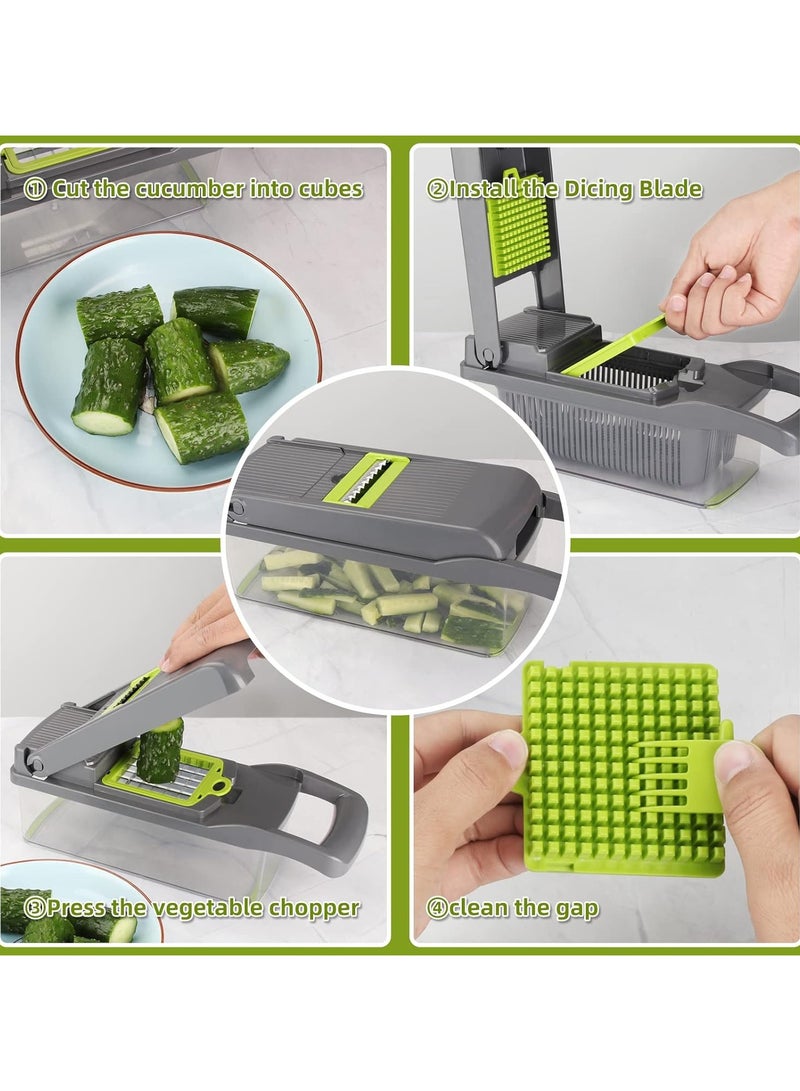 ① Cut the cucumber into cubes

②Install the Dicing Blade

③Press the vegetable chopper

④clean the gap