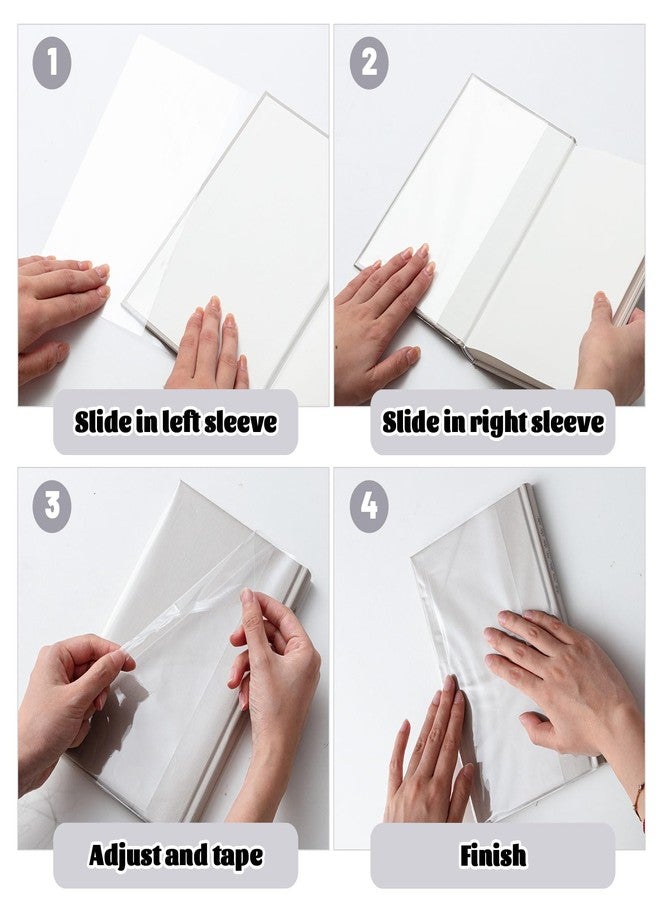 1
Slide in left sleeve

2
Slide in right sleeve

3
Adjust and tape

4
Finish