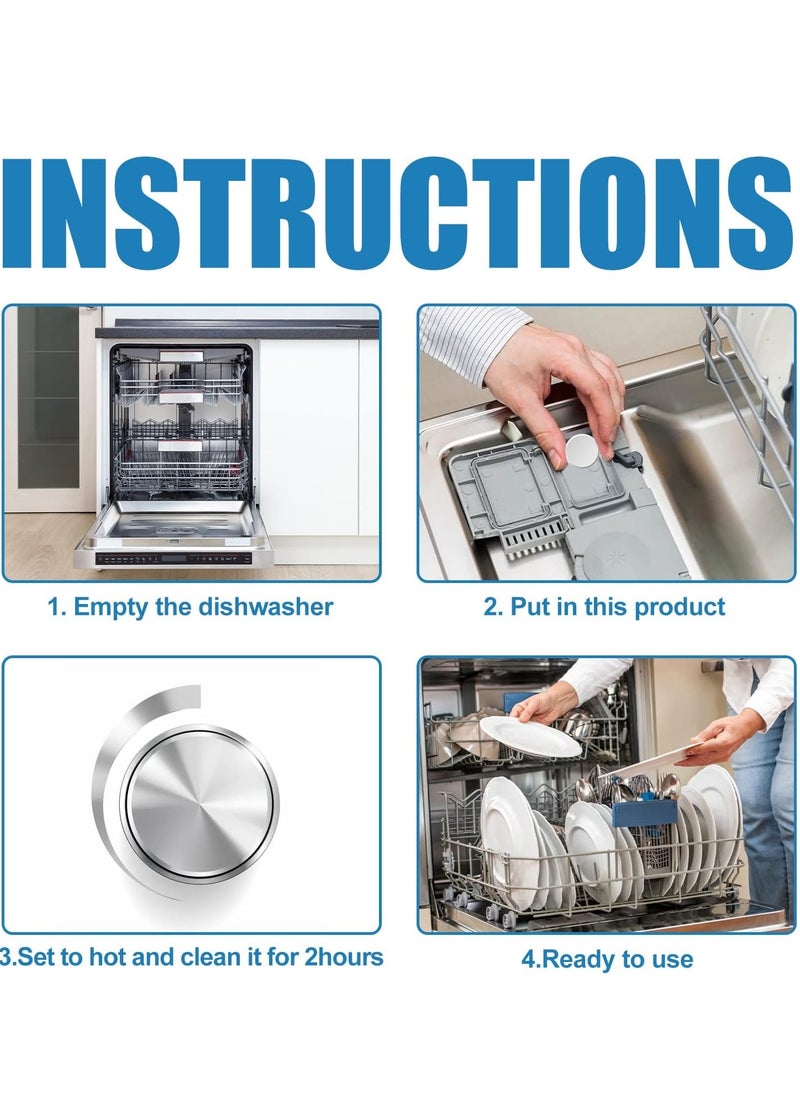 INSTRUCTIONS

1. Empty the dishwasher

2. Put in this product

3.Set to hot and clean it for 2hours

4.Ready to use