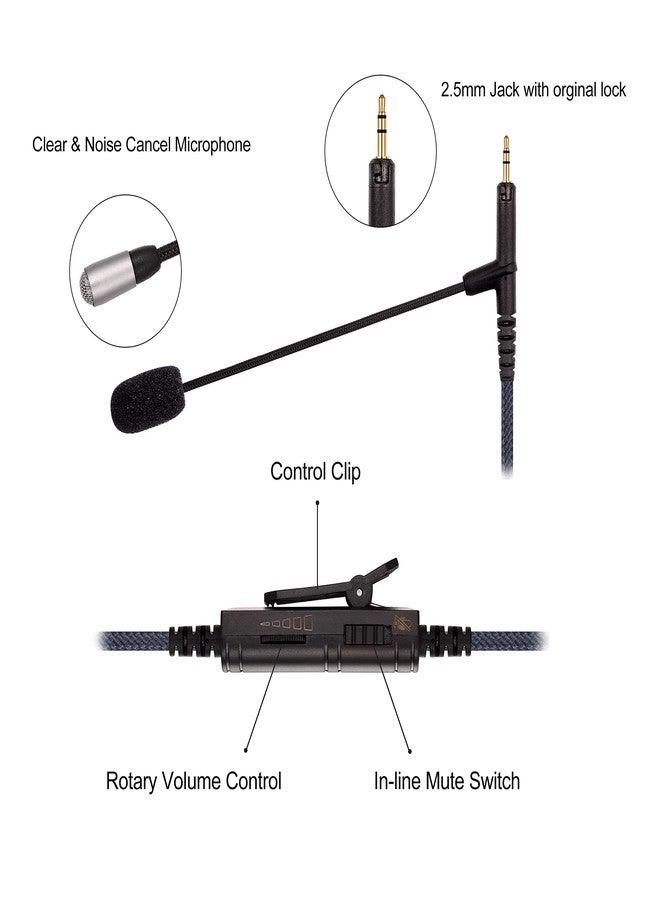 2.5mm Jack with orginal lock

Clear & Noise Cancel Microphone

Control Clip

Rotary Volume Control

In-line Mute Switch