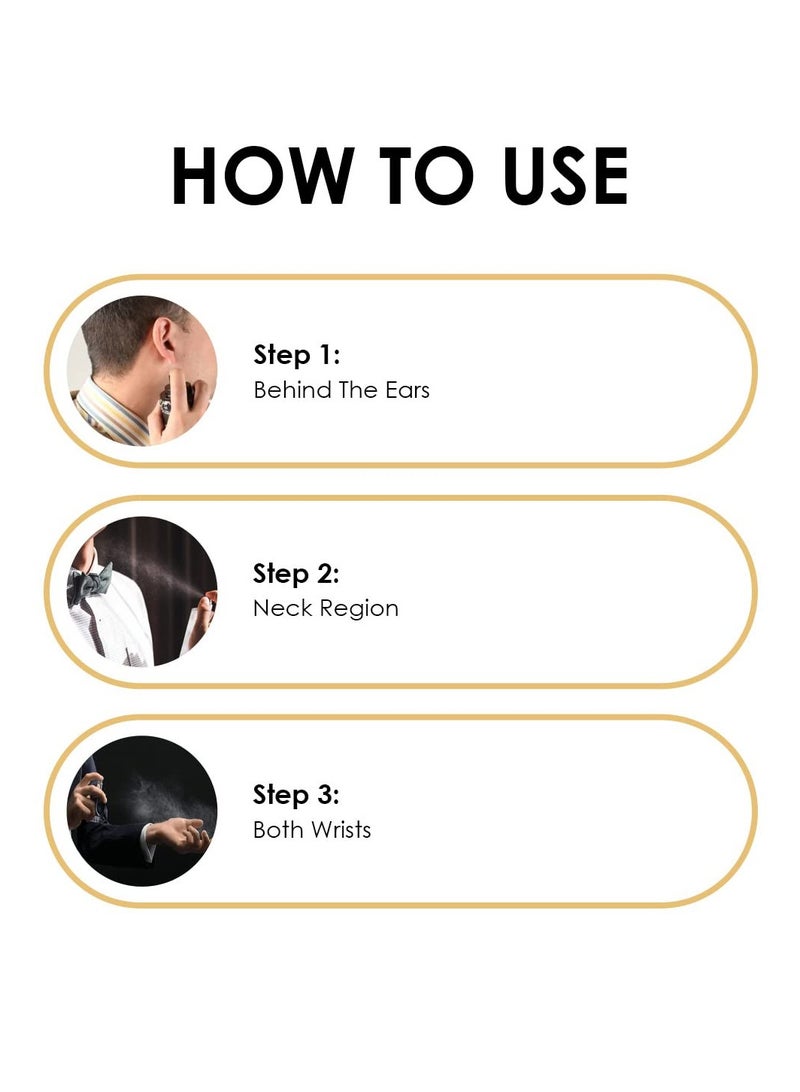 HOW TO USE

Step 1:
Behind The Ears

Step 2:
Neck Region

Step 3:
Both Wrists