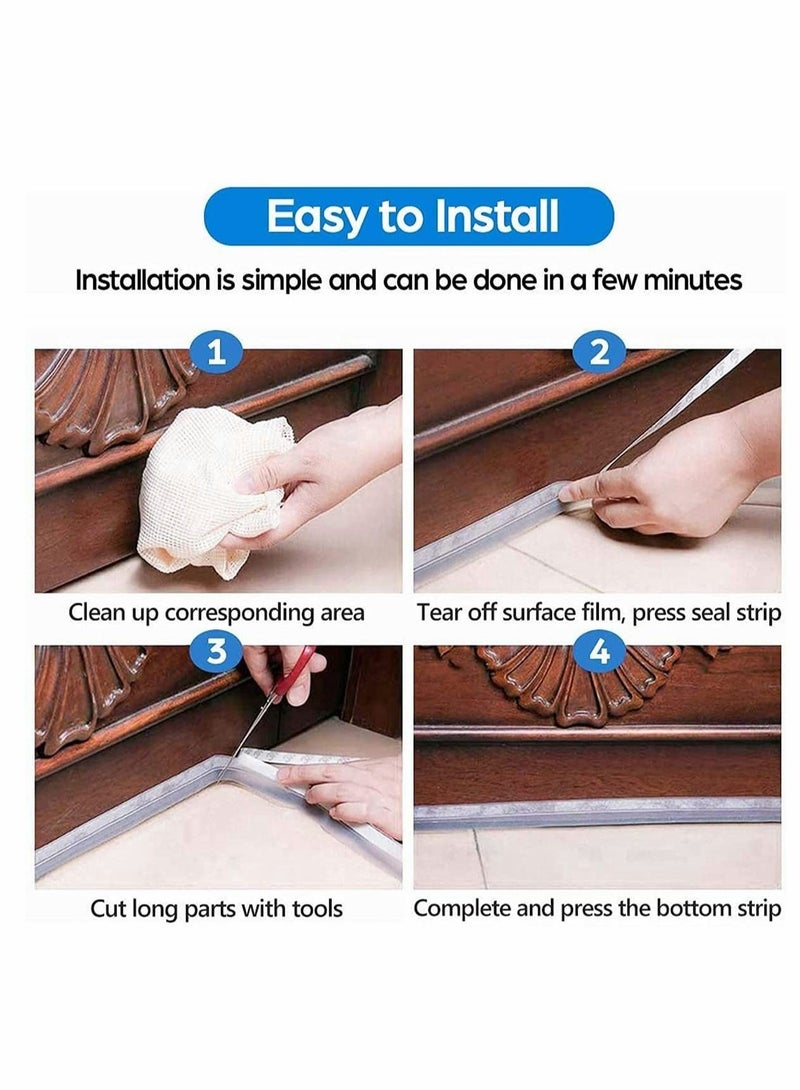 Easy to Install

Installation is simple and can be done in a few minutes

1

Clean up corresponding area

2

Tear off surface film, press seal strip

3

Cut long parts with tools

4

Complete and press the bottom strip