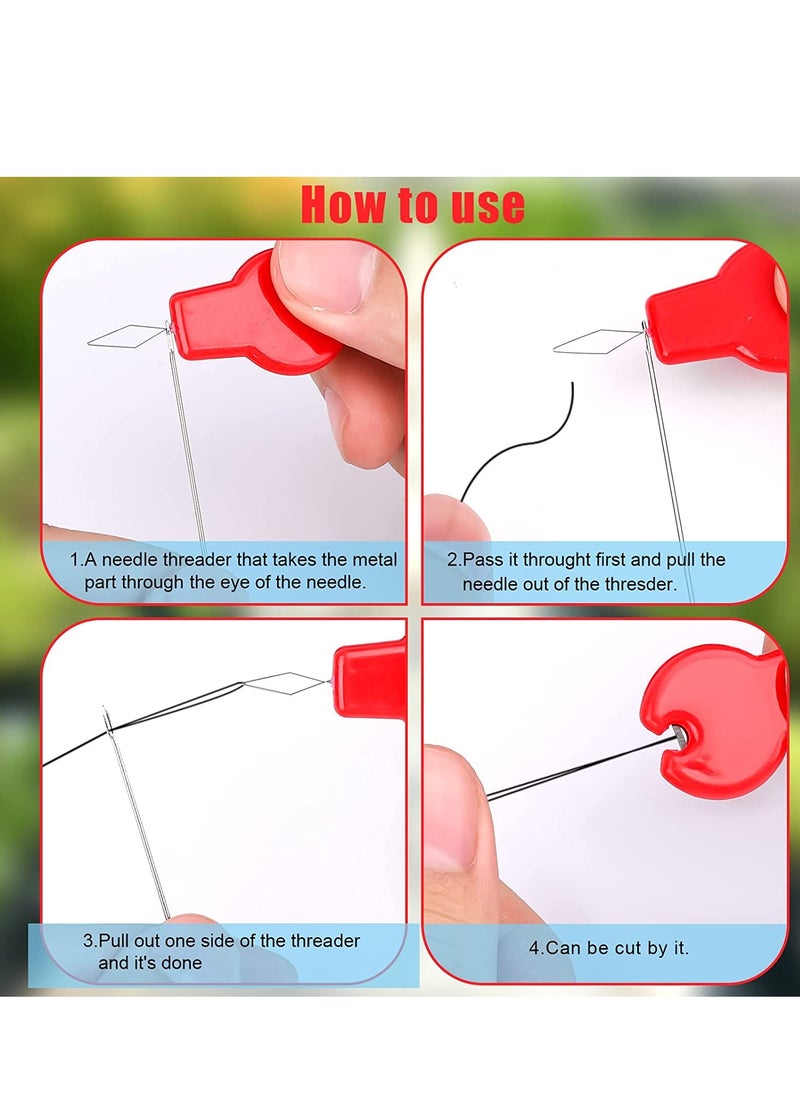 How to use

1.A needle threader that takes the metal part through the eye of the needle.

2.Pass it throught first and pull the needle out of the thresder.

3.Pull out one side of the threader and it's done

4.Can be cut by it.